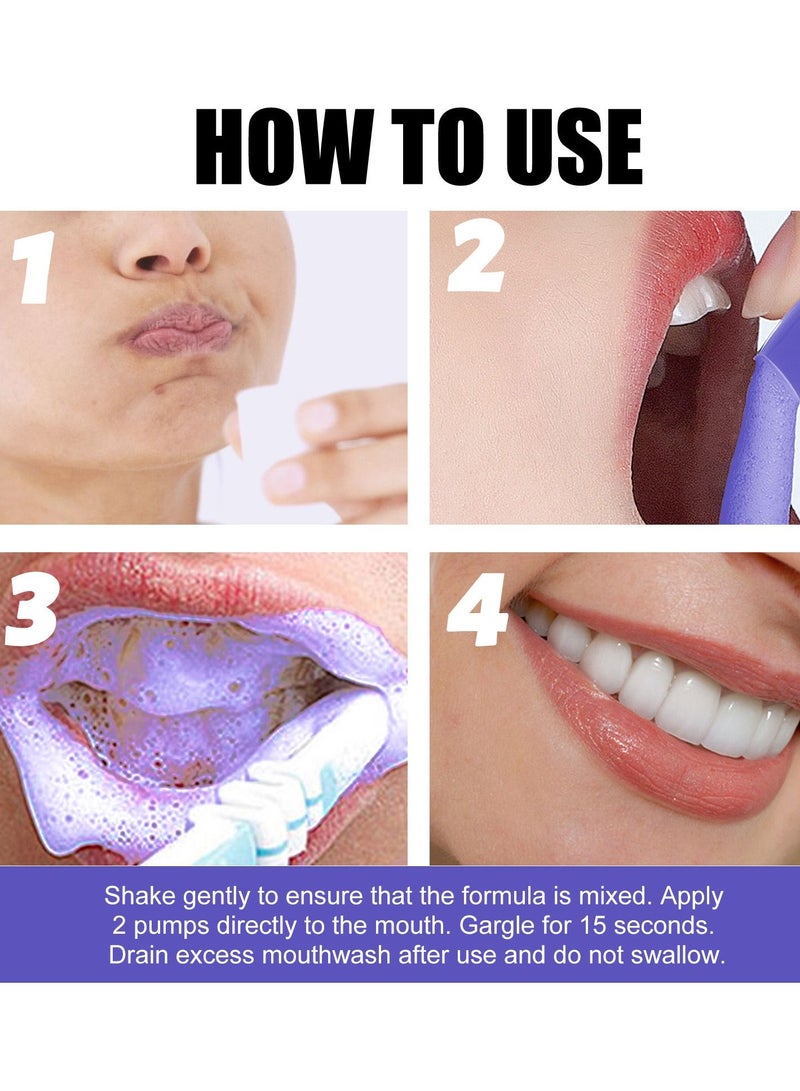 HOW TO USE

1

2

3

4

Shake gently to ensure that the formula is mixed. Apply 2 pumps directly to the mouth. Gargle for 15 seconds. Drain excess mouthwash after use and do not swallow.