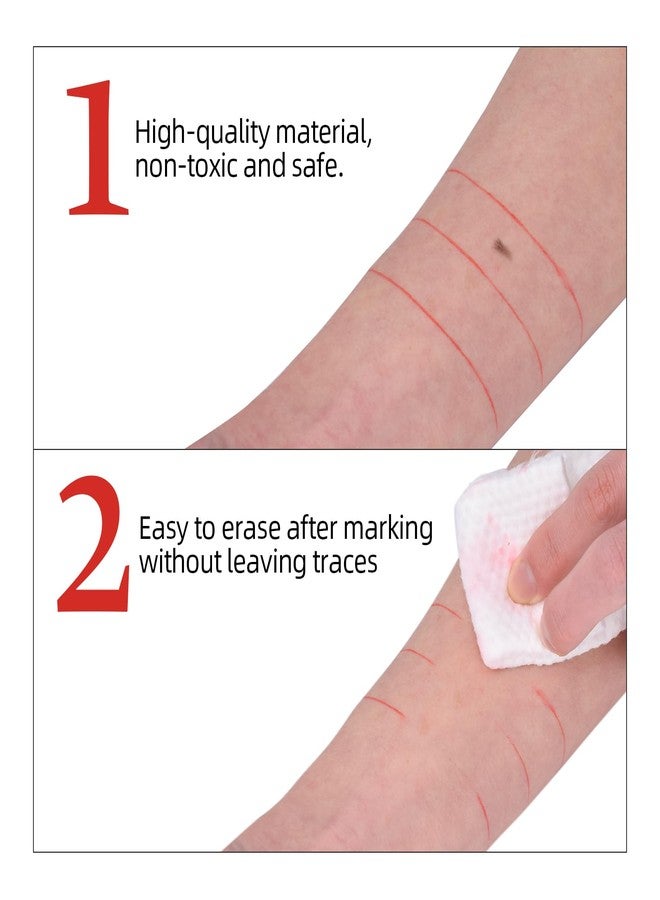 1 High-quality material, non-toxic and safe.

2 Easy to erase after marking without leaving traces