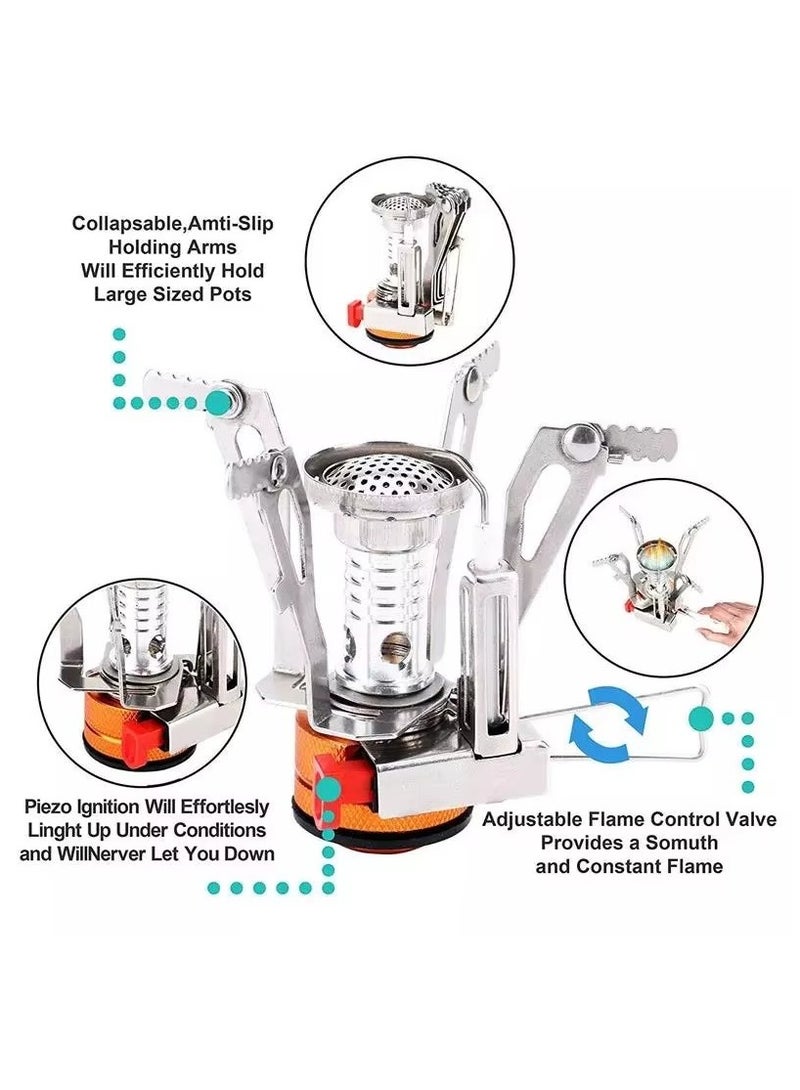 Collapsable,Amti-Slip Holding Arms Will Efficiently Hold Large Sized Pots

Piezo Ignition Will Effortlesly Linght Up Under Conditions and WillNerver Let You Down

Adjustable Flame Control Valve Provides a Somuth and Constant Flame