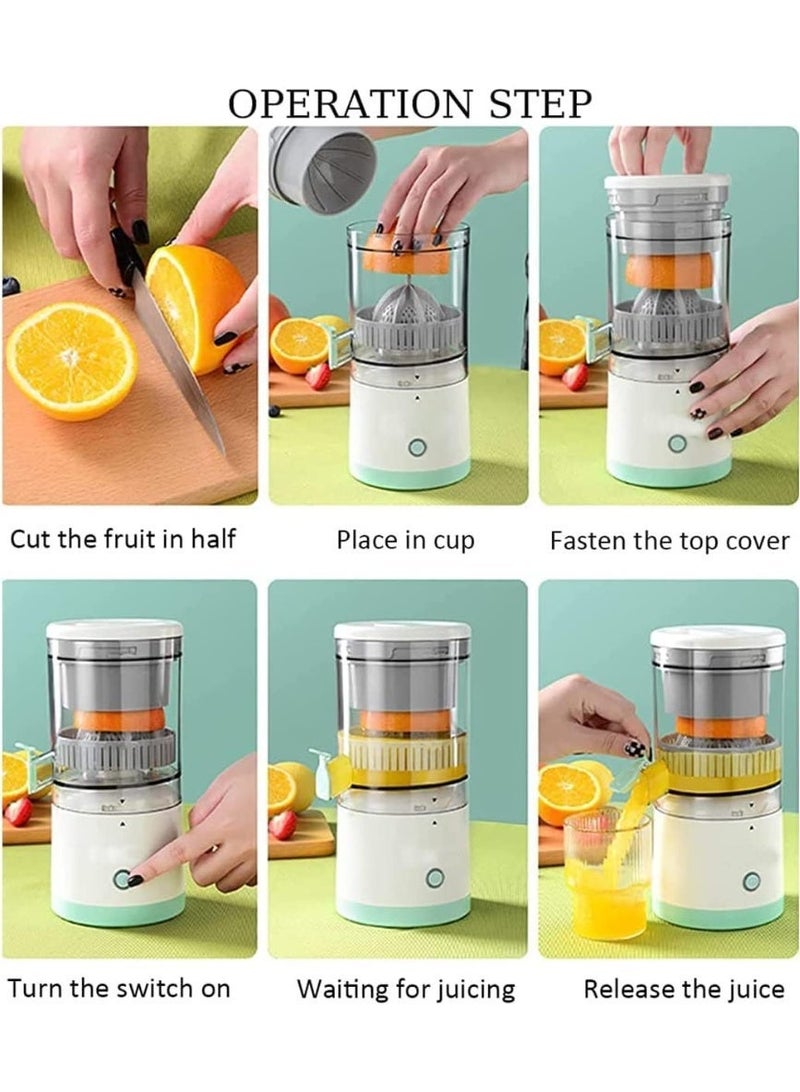 OPERATION STEP

Cut the fruit in half

Place in cup

Fasten the top cover

Turn the switch on

Waiting for juicing

Release the juice