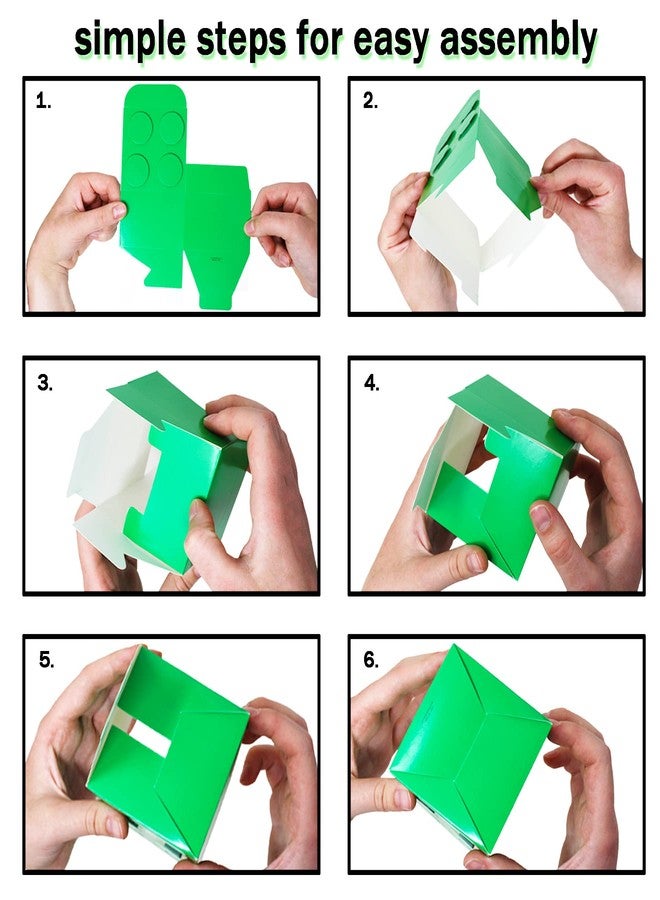 simple steps for easy assembly

1.

2.

3.

4.

5.

6.