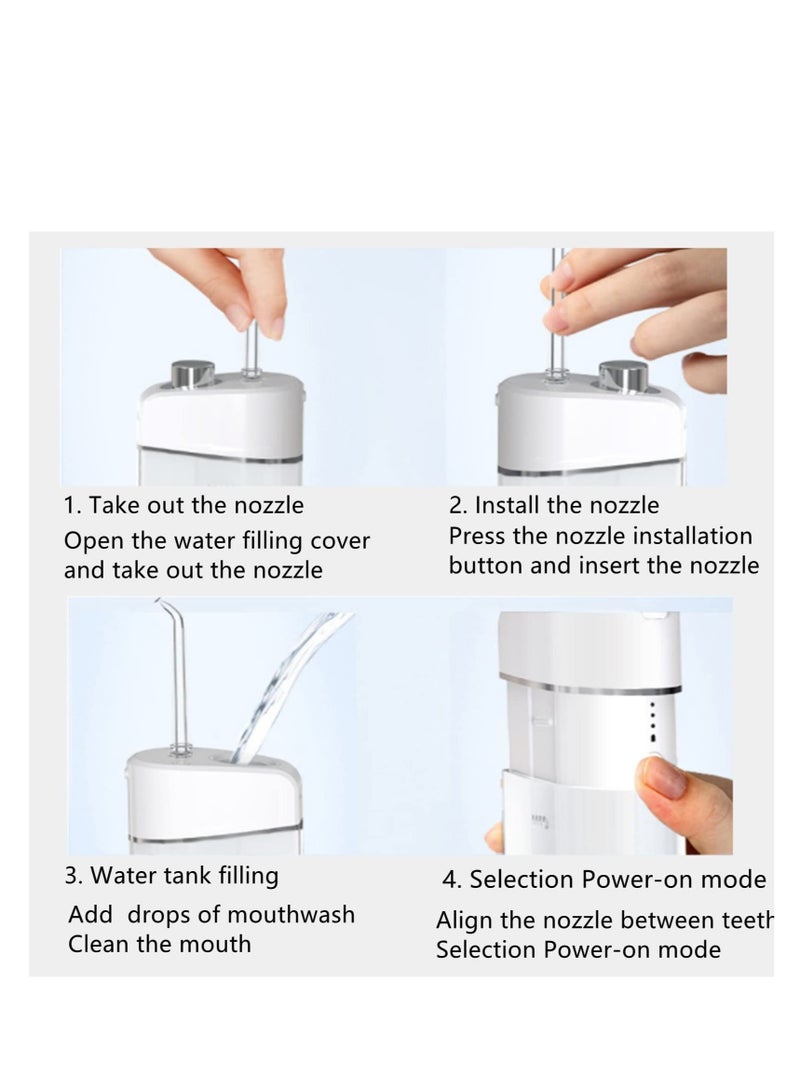 1. Take out the nozzle
Open the water filling cover and take out the nozzle

2. Install the nozzle
Press the nozzle installation button and insert the nozzle

3. Water tank filling
Add drops of mouthwash
Clean the mouth

4. Selection Power-on mode
Align the nozzle between teeth
Selection Power-on mode