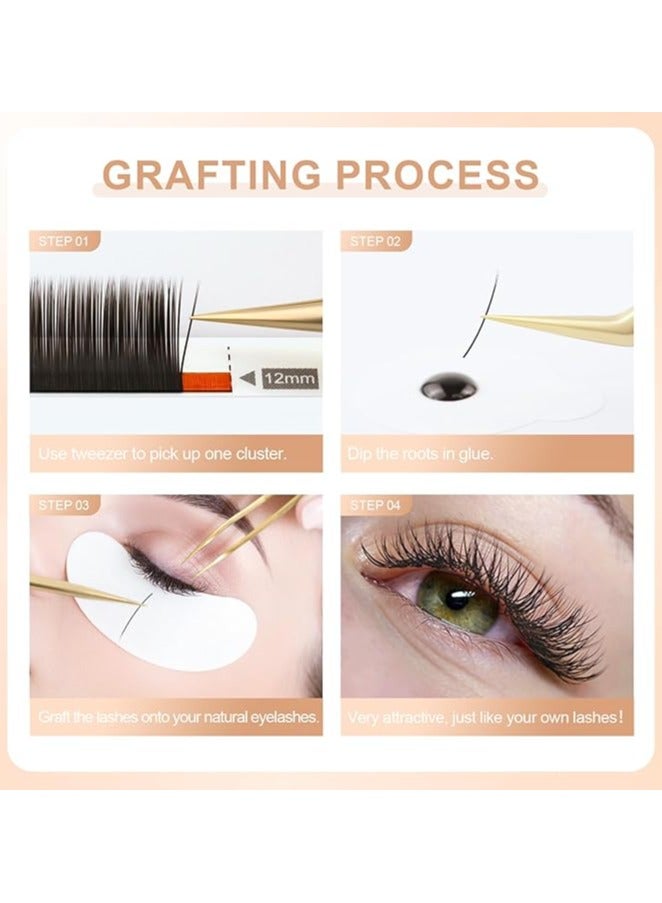 GRAFTING PROCESS

STEP 01

12mm

Use tweezer to pick up one cluster.

STEP 02

Dip the roots in glue.

STEP 03

Graft the lashes onto your natural eyelashes.

STEP 04

Very attractive, just like your own lashes!