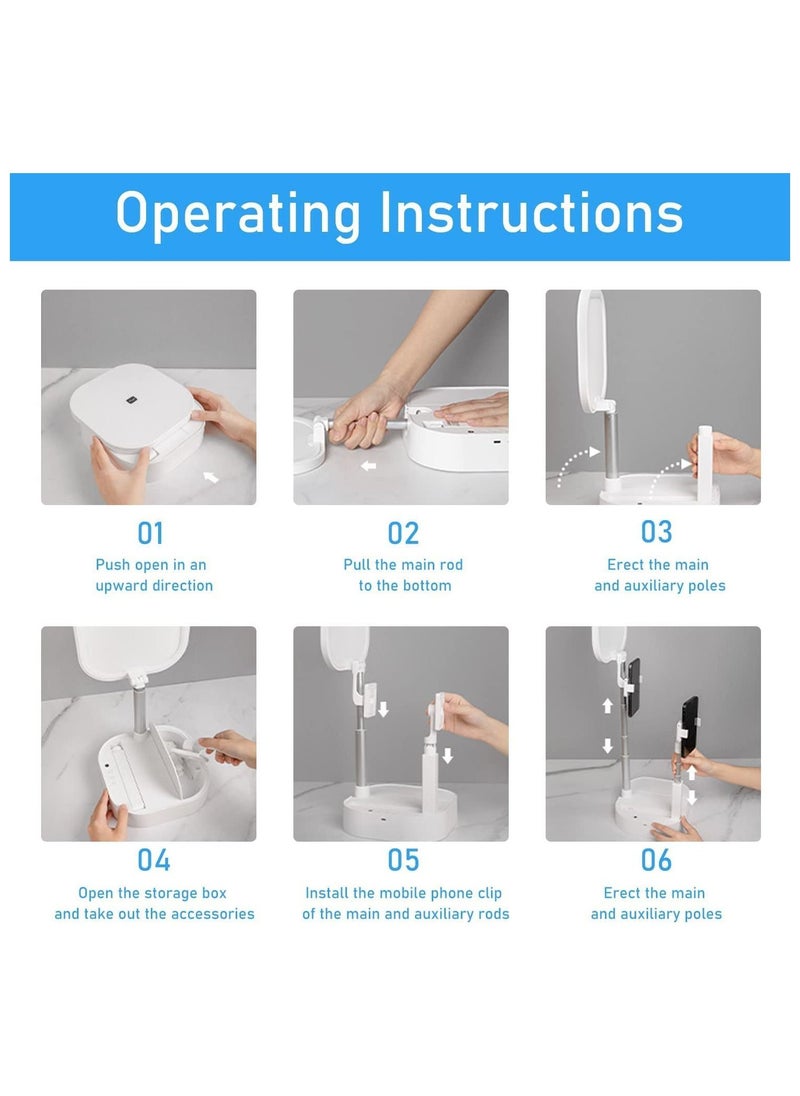 Operating Instructions

01
Push open in an upward direction

02
Pull the main rod to the bottom

03
Erect the main and auxiliary poles

04
Open the storage box and take out the accessories

05
Install the mobile phone clip of the main and auxiliary rods

06
Erect the main and auxiliary poles