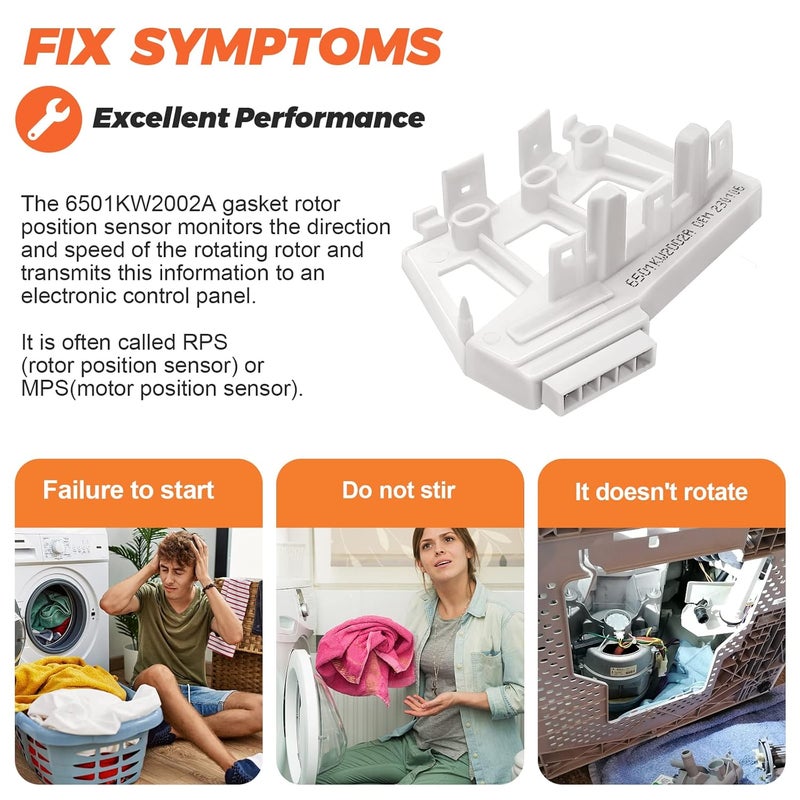 FIX SYMPTOMS

Excellent Performance

The 6501KW2002A gasket rotor position sensor monitors the direction and speed of the rotating rotor and transmits this information to an electronic control panel.

It is often called RPS (rotor position sensor) or MPS(motor position sensor).

6501KW2002A OEM 230106

Failure to start

Do not stir

It doesn't rotate