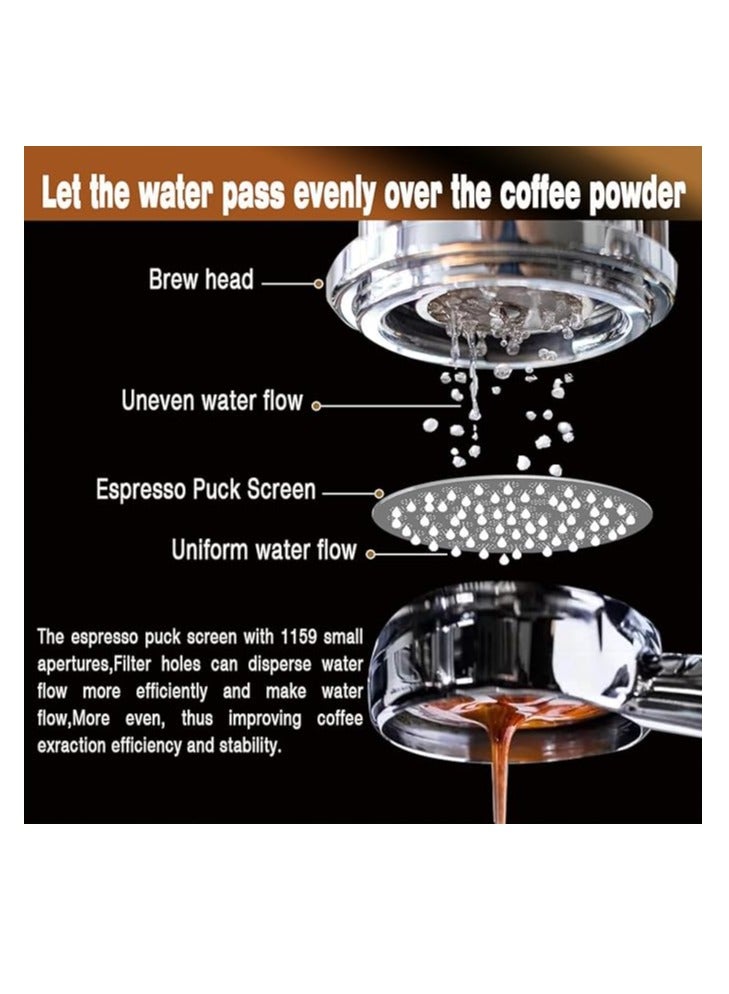 Let the water pass evenly over the coffee powder

Brew head

Uneven water flow

Espresso Puck Screen

Uniform water flow

The espresso puck screen with 1159 small apertures,Filter holes can disperse water flow more efficiently and make water flow,More even, thus improving coffee exraction efficiency and stability.