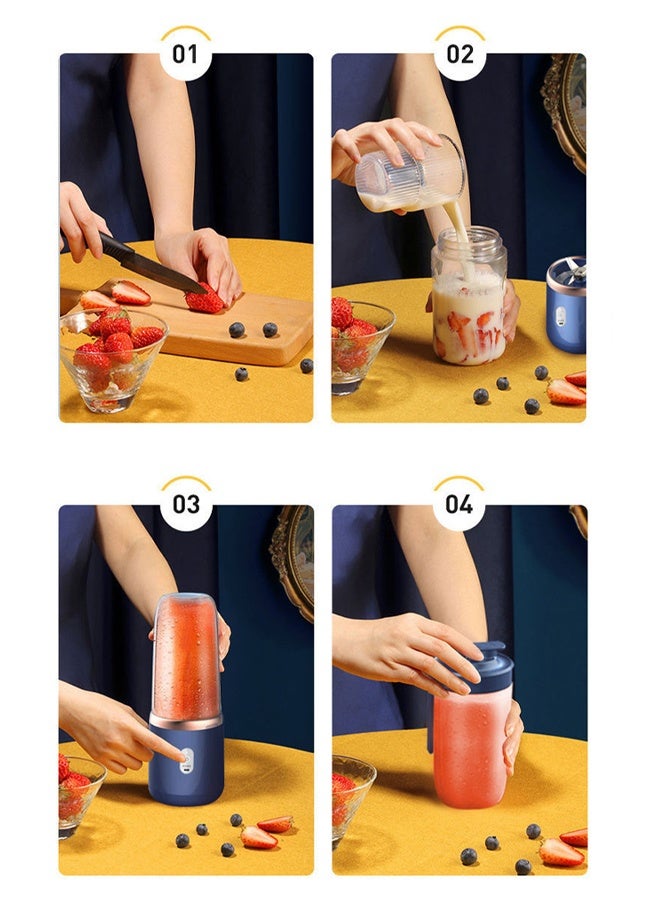 01

02

03

04