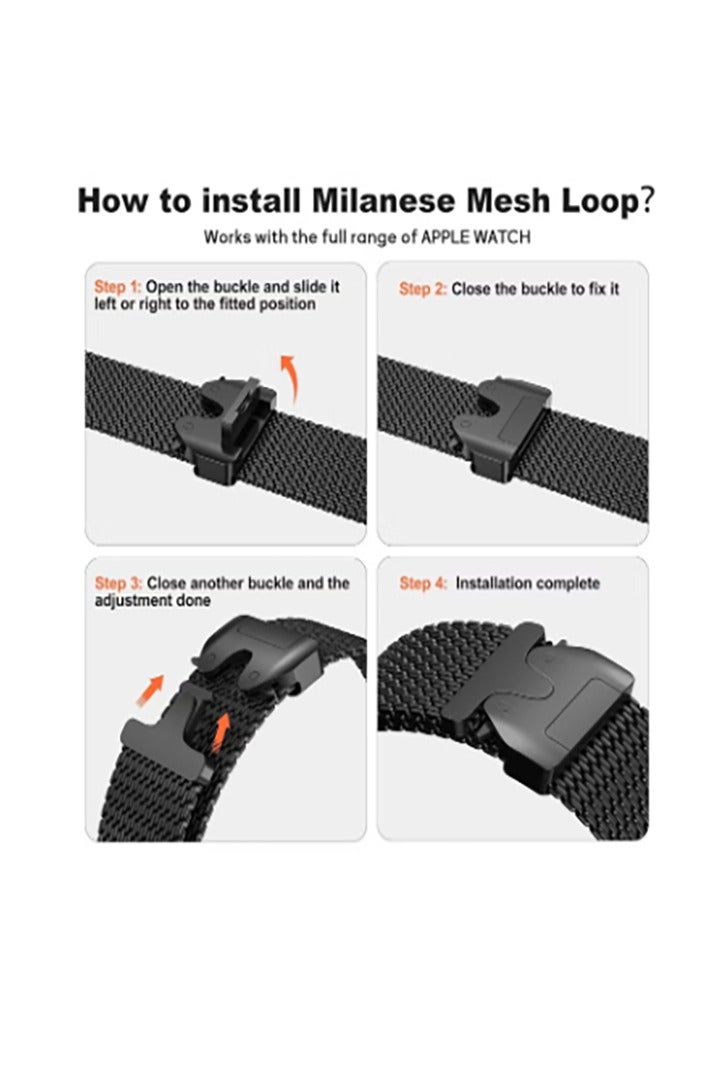 How to install Milanese Mesh Loop?

Works with the full range of APPLE WATCH

Step 1: Open the buckle and slide it left or right to the fitted position

Step 2: Close the buckle to fix it

Step 3: Close another buckle and the adjustment done

Step 4: Installation complete