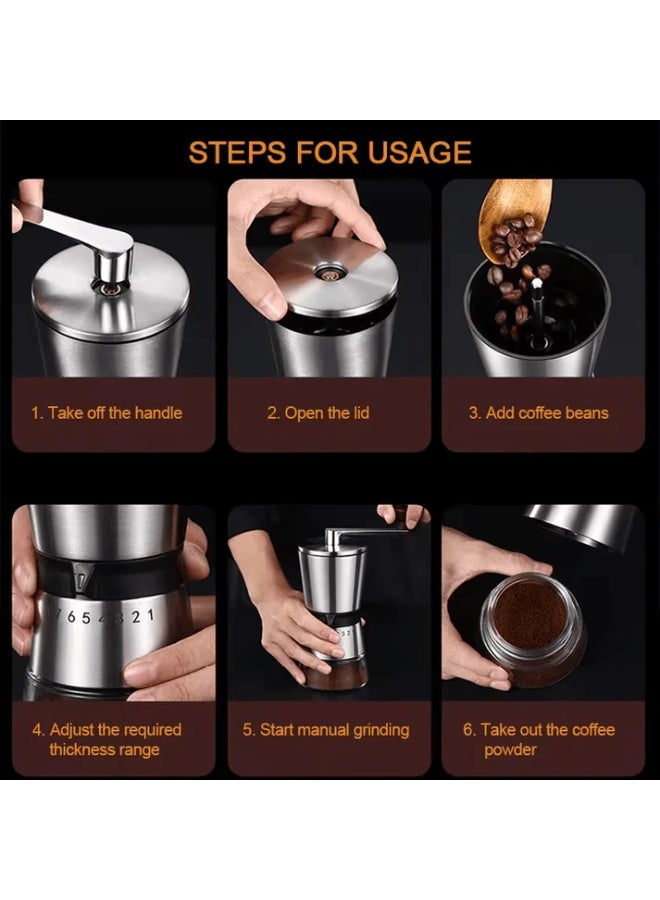 STEPS FOR USAGE

1. Take off the handle

2. Open the lid

3. Add coffee beans

7 6 5 4 3 2 1

4. Adjust the required thickness range

5. Start manual grinding

6. Take out the coffee powder