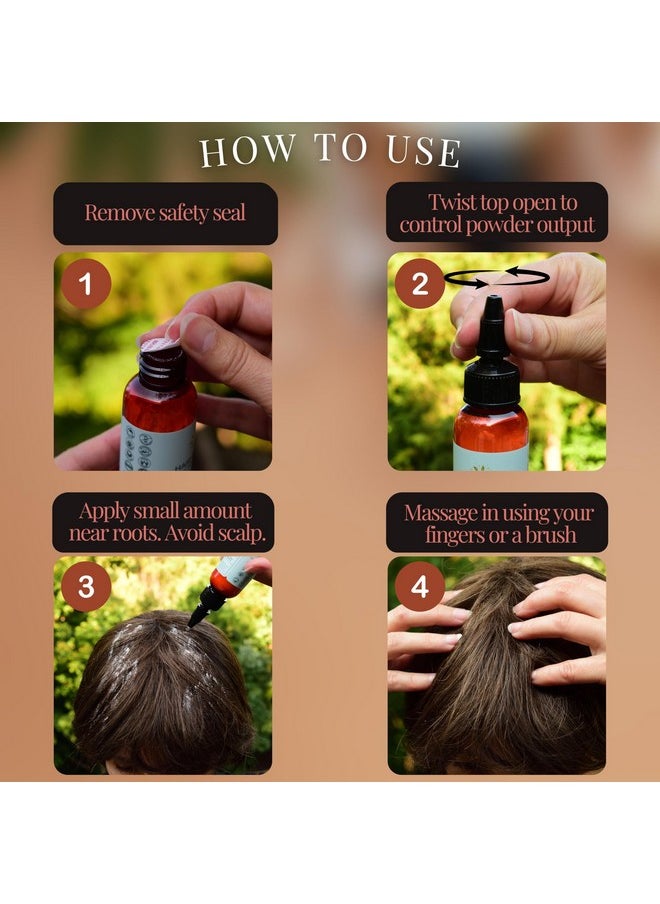 HOW TO USE

Remove safety seal

1

Twist top open to control powder output

2

Apply small amount near roots. Avoid scalp.

3

Massage in using your fingers or a brush

4