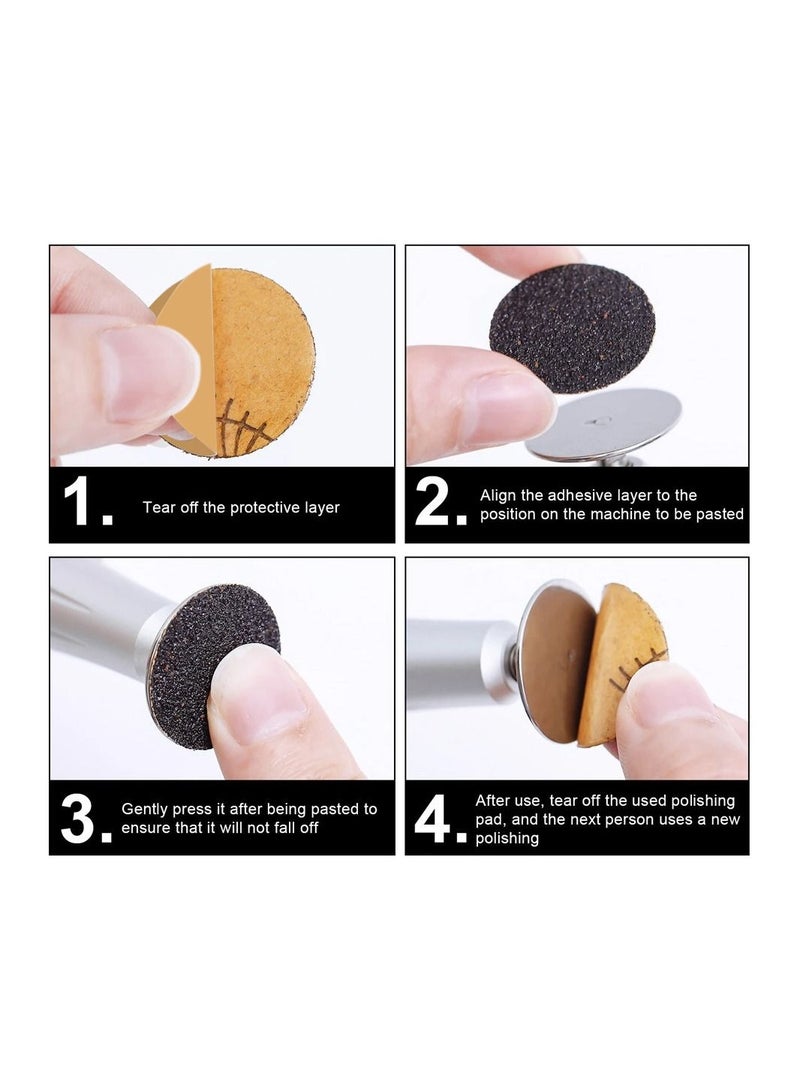 1. Tear off the protective layer

2. Align the adhesive layer to the position on the machine to be pasted

3. Gently press it after being pasted to ensure that it will not fall off

4. After use, tear off the used polishing pad, and the next person uses a new polishing