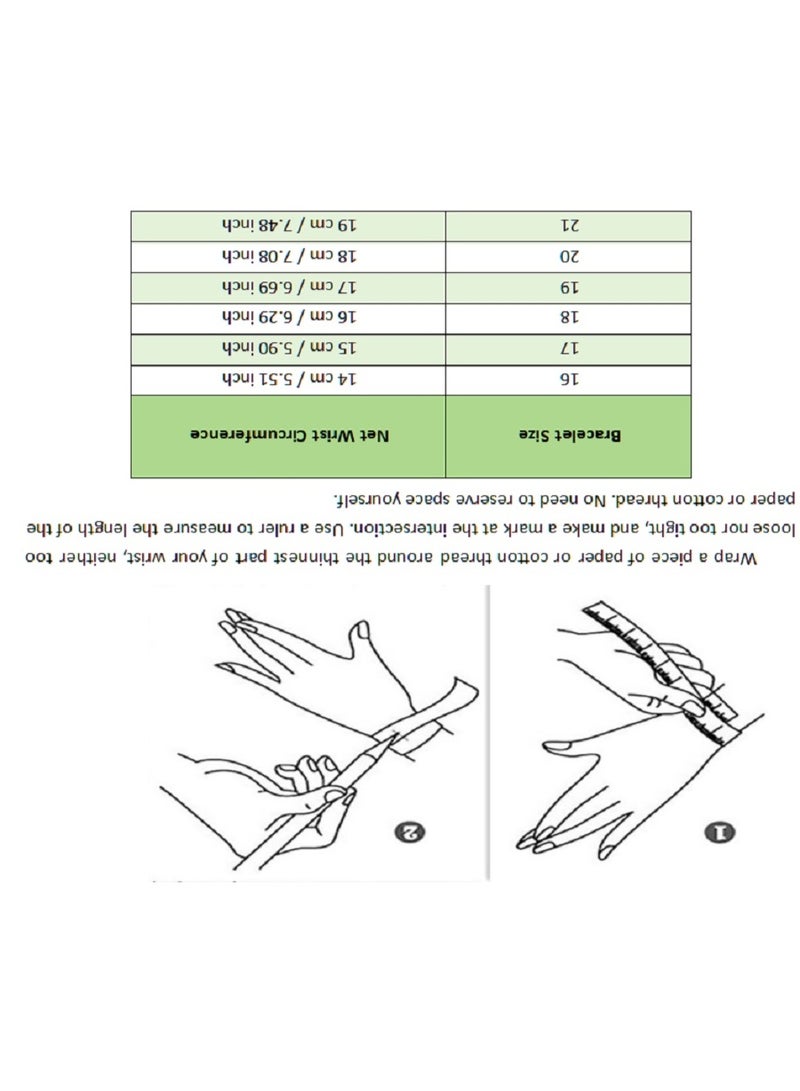 1

2

Wrap a piece of paper or cotton thread around the thinnest part of your wrist, neither too loose nor too tight, and make a mark at the intersection. Use a ruler to measure the length of the paper or cotton thread. No need to reserve space yourself.

| Bracelet Size | Net Wrist Circumference |
|---|---|
| 16 | 14 cm / 5.51 inch |
| 17 | 15 cm / 5.90 inch |
| 18 | 16 cm / 6.29 inch |
| 19 | 17 cm / 6.69 inch |
| 20 | 18 cm / 7.08 inch |
| 21 | 19 cm / 7.48 inch |