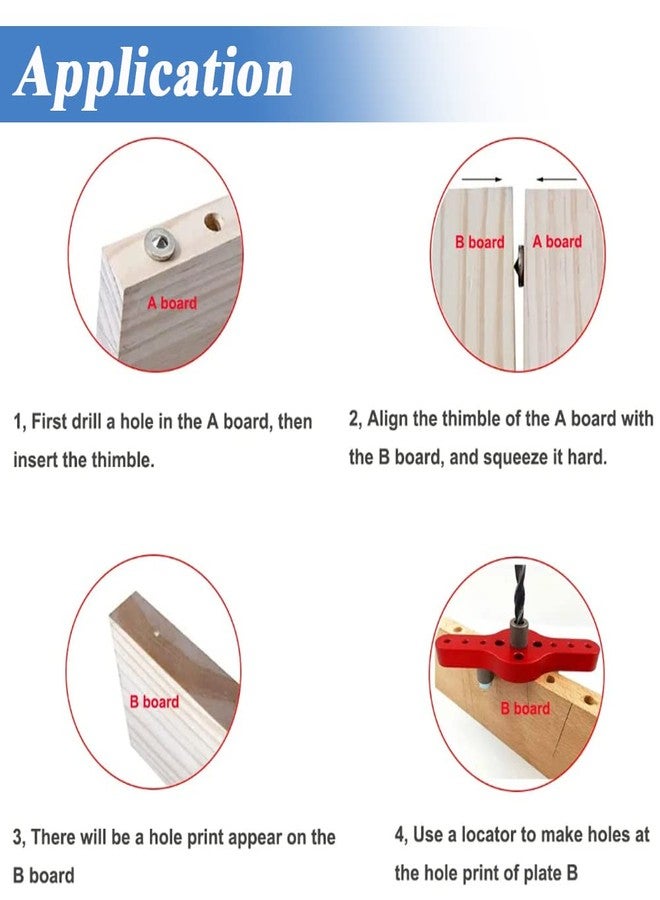 Application

A board

B board

A board

1, First drill a hole in the A board, then insert the thimble.

2, Align the thimble of the A board with the B board, and squeeze it hard.

B board

B board

3, There will be a hole print appear on the B board

4, Use a locator to make holes at the hole print of plate B