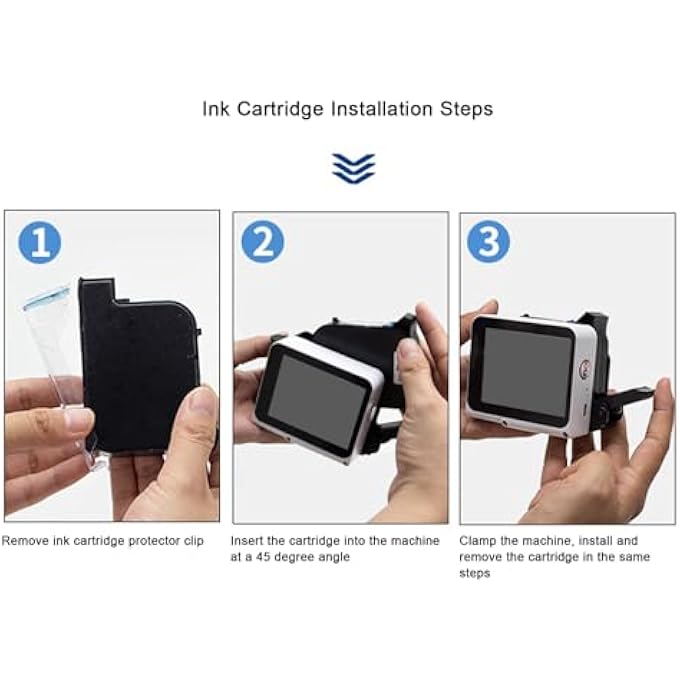 Ink Cartridge Installation Steps

1

Remove ink cartridge protector clip

2

Insert the cartridge into the machine at a 45 degree angle

3

Clamp the machine, install and remove the cartridge in the same steps