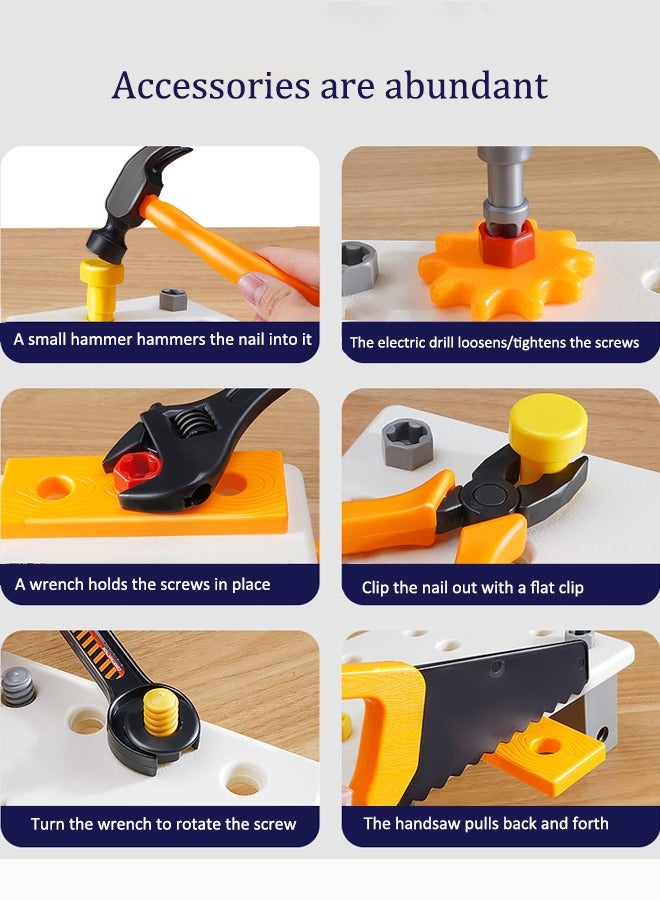 Accessories are abundant

A small hammer hammers the nail into it

The electric drill loosens/tightens the screws

A wrench holds the screws in place

Clip the nail out with a flat clip

Turn the wrench to rotate the screw

The handsaw pulls back and forth