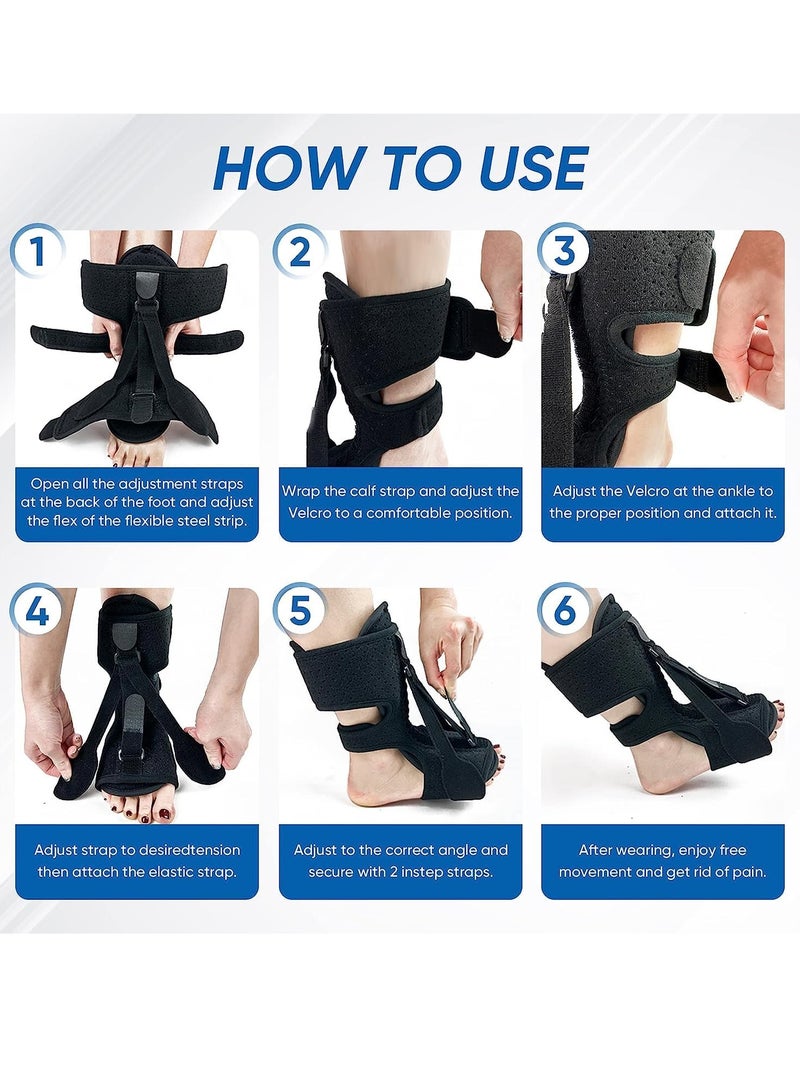 HOW TO USE

1
Open all the adjustment straps at the back of the foot and adjust the flex of the flexible steel strip.

2
Wrap the calf strap and adjust the Velcro to a comfortable position.

3
Adjust the Velcro at the ankle to the proper position and attach it.

4
Adjust strap to desiredtension then attach the elastic strap.

5
Adjust to the correct angle and secure with 2 instep straps.

6
After wearing, enjoy free movement and get rid of pain.