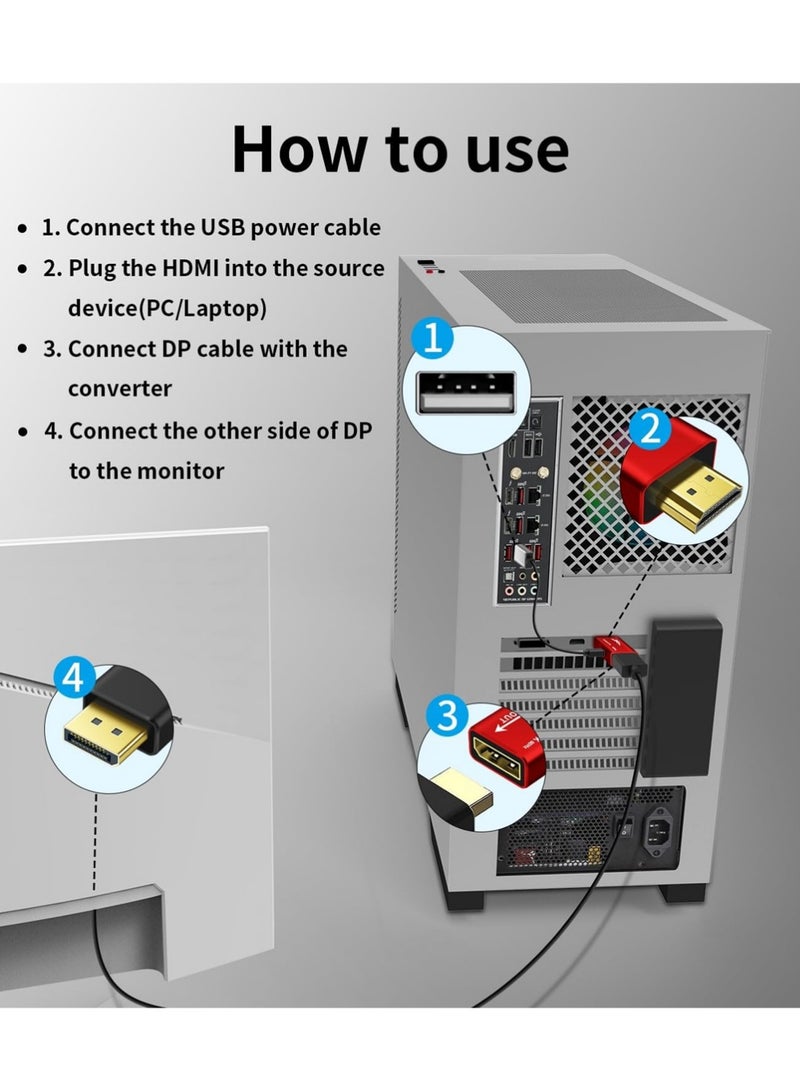 How to use

• 1. Connect the USB power cable
• 2. Plug the HDMI into the source device(PC/Laptop)
• 3. Connect DP cable with the converter
• 4. Connect the other side of DP to the monitor

1

2

3

OUT

4