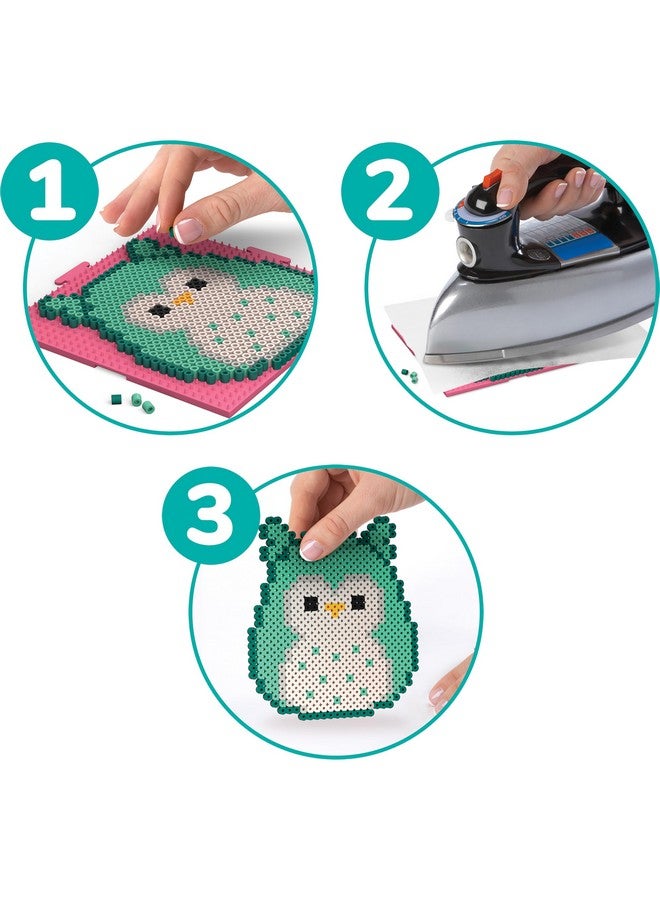 1

2

3