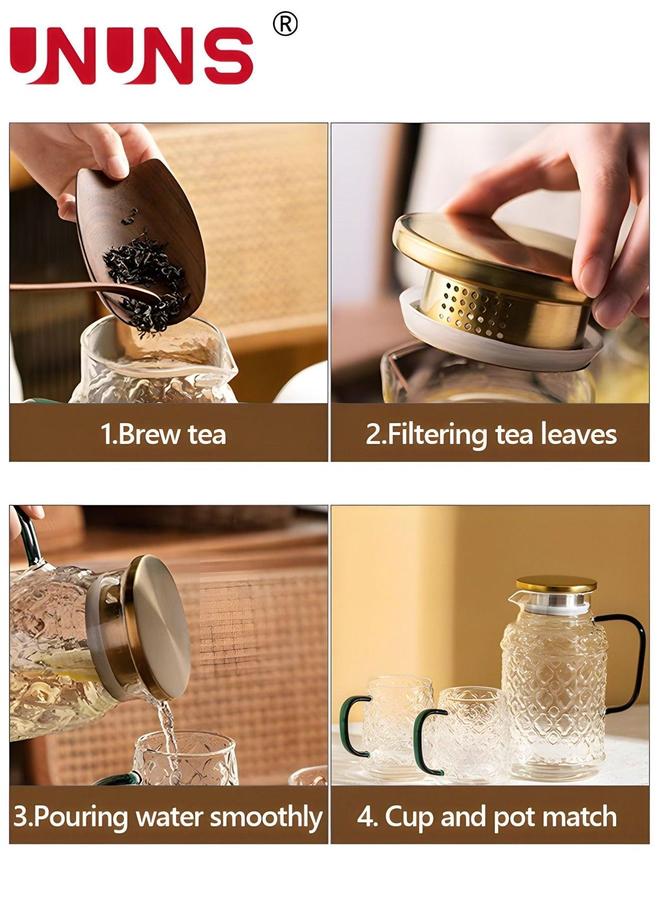 UNUNS ®

1.Brew tea

2.Filtering tea leaves

3.Pouring water smoothly

4. Cup and pot match