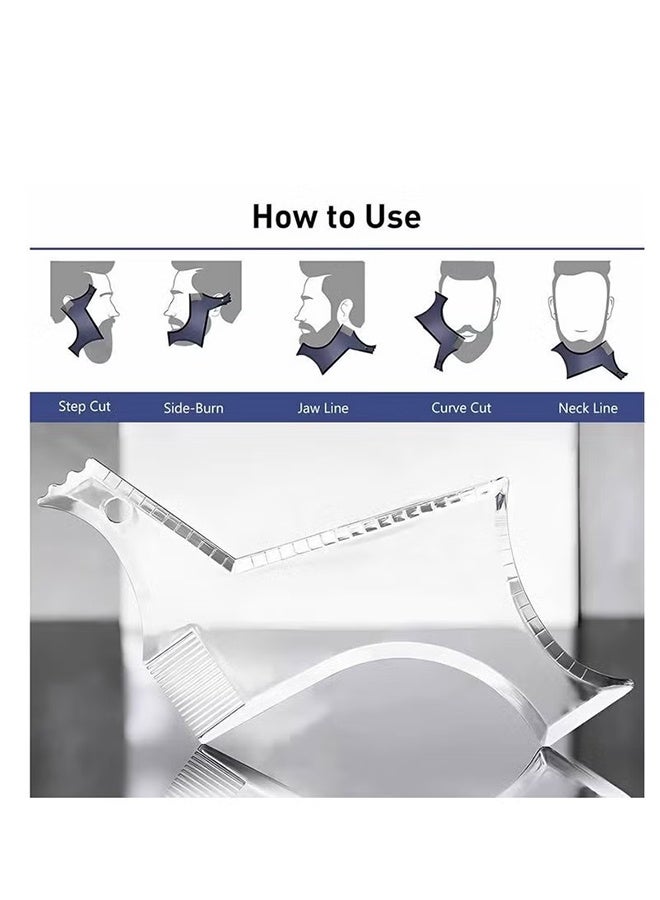 How to Use

Step Cut Side-Burn Jaw Line Curve Cut Neck Line