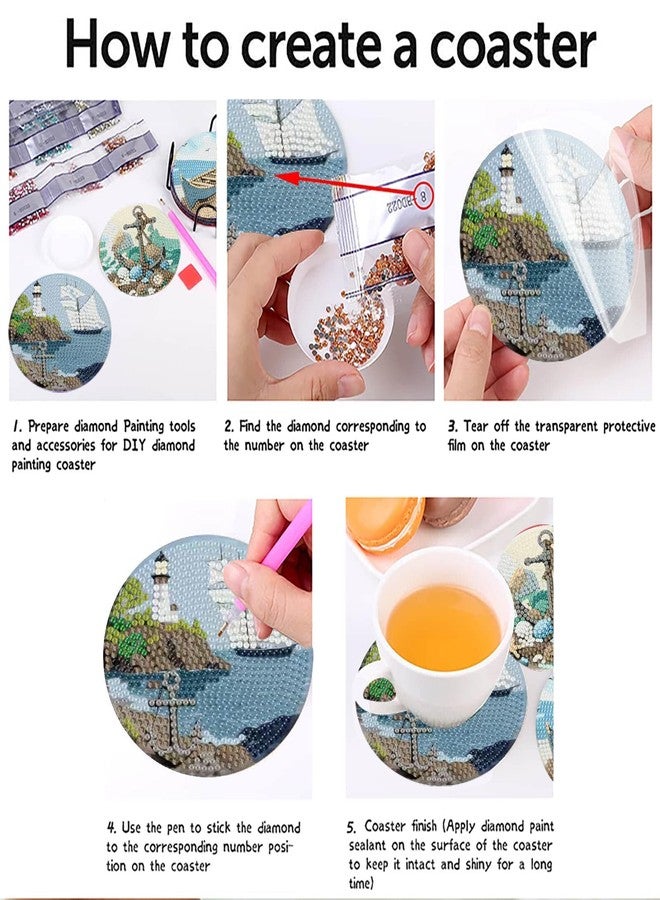 How to create a coaster

8

1. Prepare diamond Painting tools and accessories for DIY diamond painting coaster

2. Find the diamond corresponding to the number on the coaster

3. Tear off the transparent protective film on the coaster

4. Use the pen to stick the diamond to the corresponding number position on the coaster

5. Coaster finish (Apply diamond paint sealant on the surface of the coaster to keep it intact and shiny for a long time)