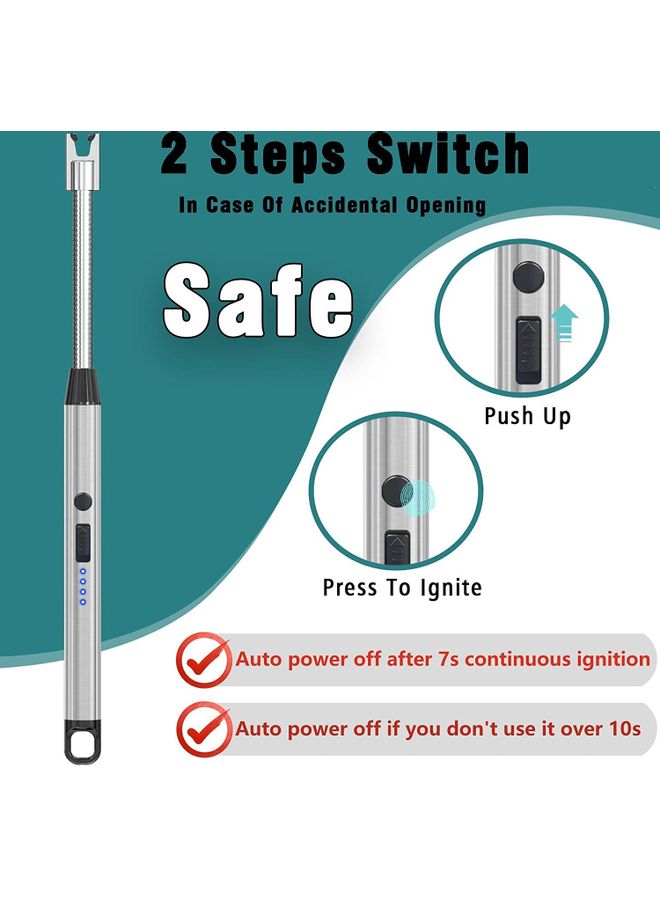 2 Steps Switch

In Case Of Accidental Opening

Safe

Push Up

Press To Ignite

Auto power off after 7s continuous ignition

Auto power off if you don't use it over 10s