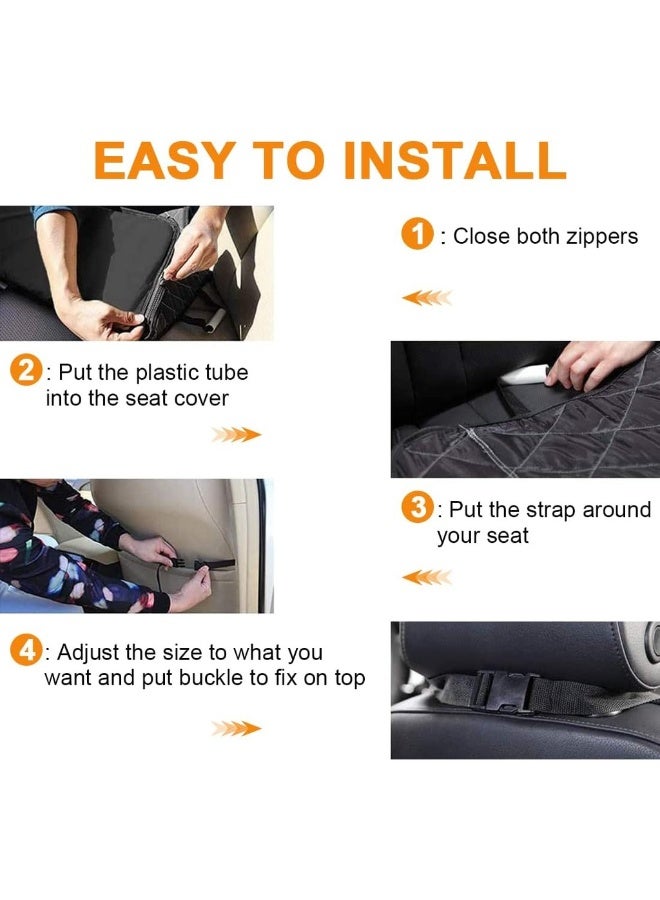 EASY TO INSTALL

1 : Close both zippers

2 : Put the plastic tube into the seat cover

3 : Put the strap around your seat

4 : Adjust the size to what you want and put buckle to fix on top