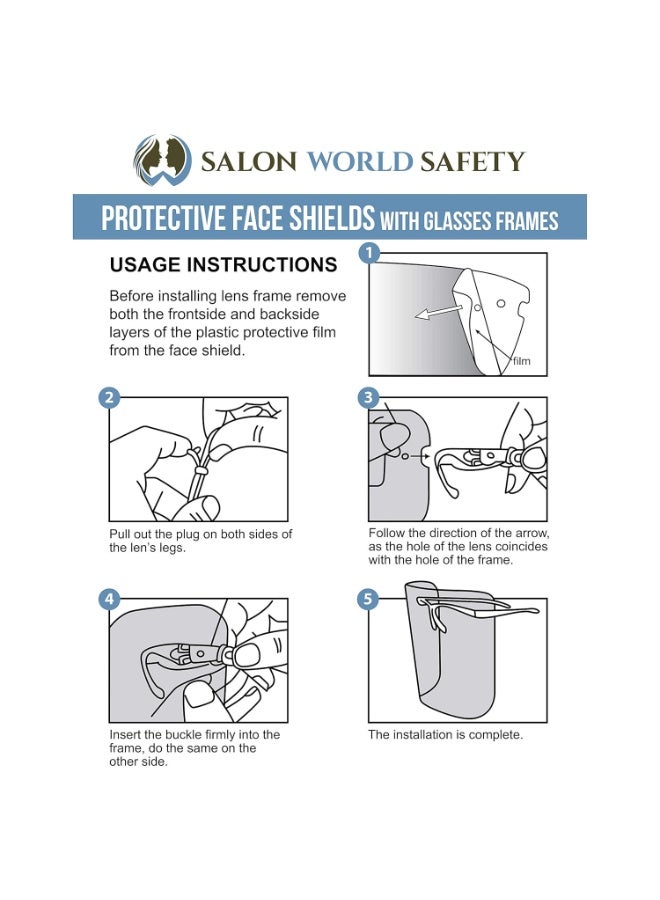 SALON WORLD SAFETY

PROTECTIVE FACE SHIELDS WITH GLASSES FRAMES

USAGE INSTRUCTIONS

Before installing lens frame remove both the frontside and backside layers of the plastic protective film from the face shield.

1

film

2

Pull out the plug on both sides of the len's legs.

3

Follow the direction of the arrow, as the hole of the lens coincides with the hole of the frame.

4

Insert the buckle firmly into the frame, do the same on the other side.

5

The installation is complete.