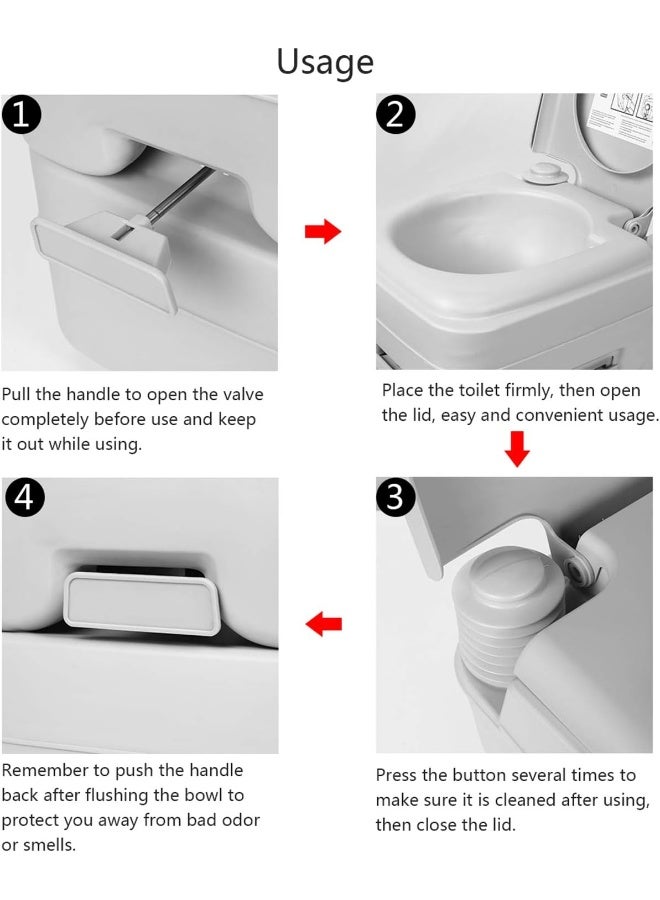 Usage

1

Pull the handle to open the valve completely before use and keep it out while using.

2

Place the toilet firmly, then open the lid, easy and convenient usage.

3

Press the button several times to make sure it is cleaned after using, then close the lid.

4

Remember to push the handle back after flushing the bowl to protect you away from bad odor or smells.