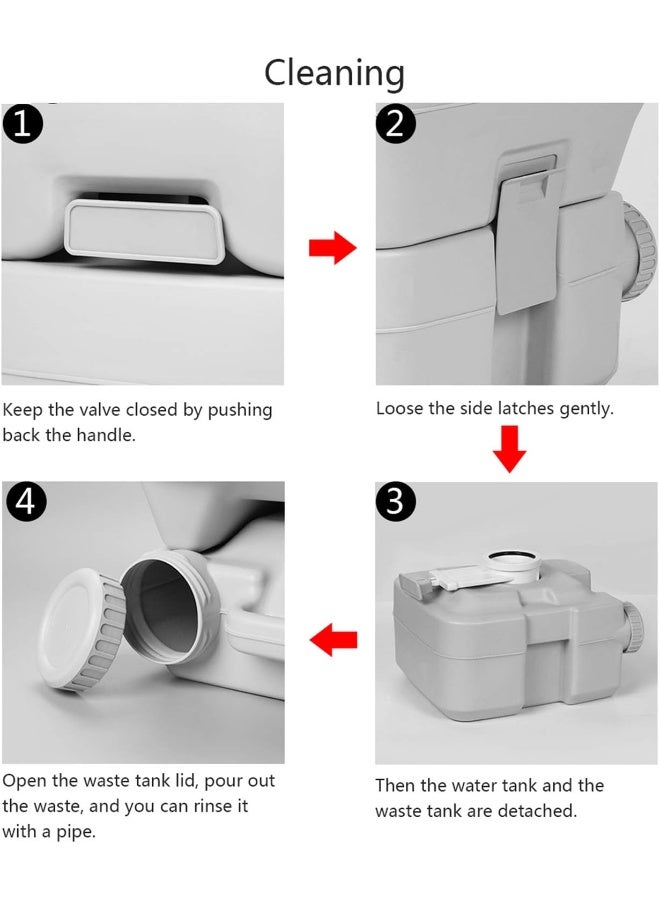 Cleaning

1

Keep the valve closed by pushing back the handle.

2

Loose the side latches gently.

3

Then the water tank and the waste tank are detached.

4

Open the waste tank lid, pour out the waste, and you can rinse it with a pipe.