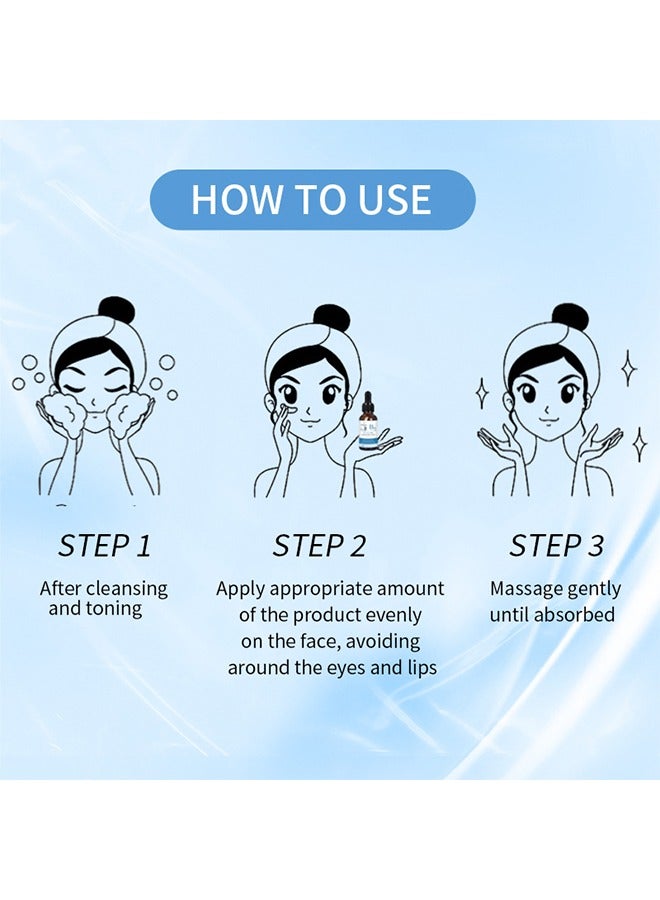 HOW TO USE

STEP 1

After cleansing and toning

STEP 2

Apply appropriate amount of the product evenly on the face, avoiding around the eyes and lips

STEP 3

Massage gently until absorbed