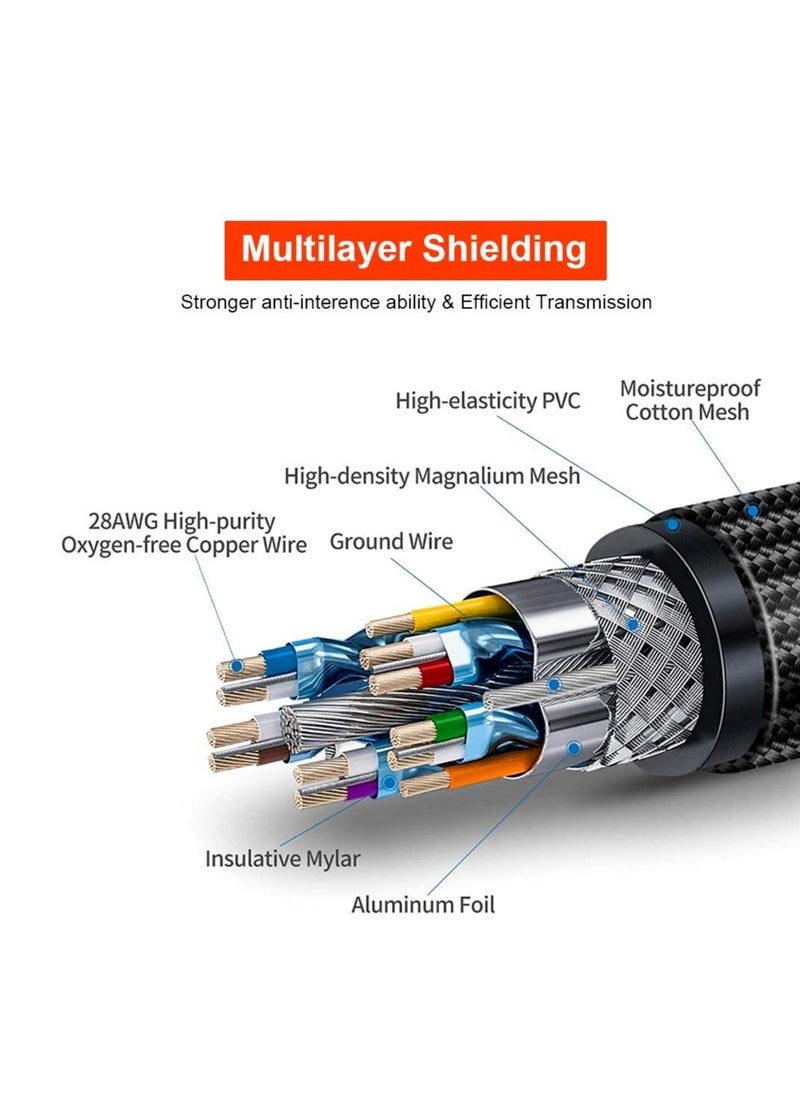 Multilayer Shielding

Stronger anti-interence ability & Efficient Transmission

High-elasticity PVC

Moistureproof Cotton Mesh

High-density Magnalium Mesh

28AWG High-purity Oxygen-free Copper Wire

Ground Wire

Insulative Mylar

Aluminum Foil