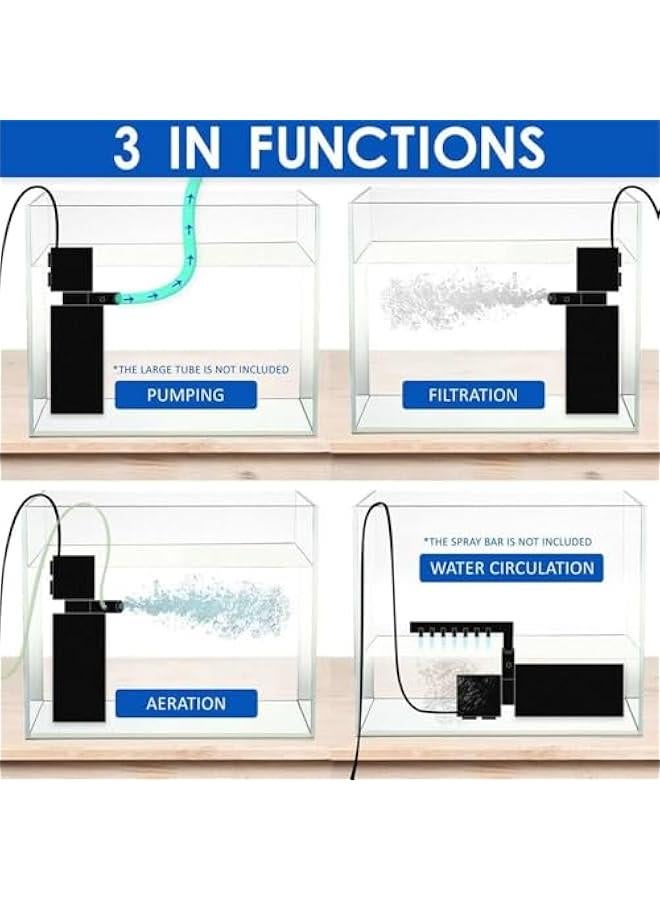 3 IN FUNCTIONS

*THE LARGE TUBE IS NOT INCLUDED

PUMPING

FILTRATION

AERATION

*THE SPRAY BAR IS NOT INCLUDED

WATER CIRCULATION