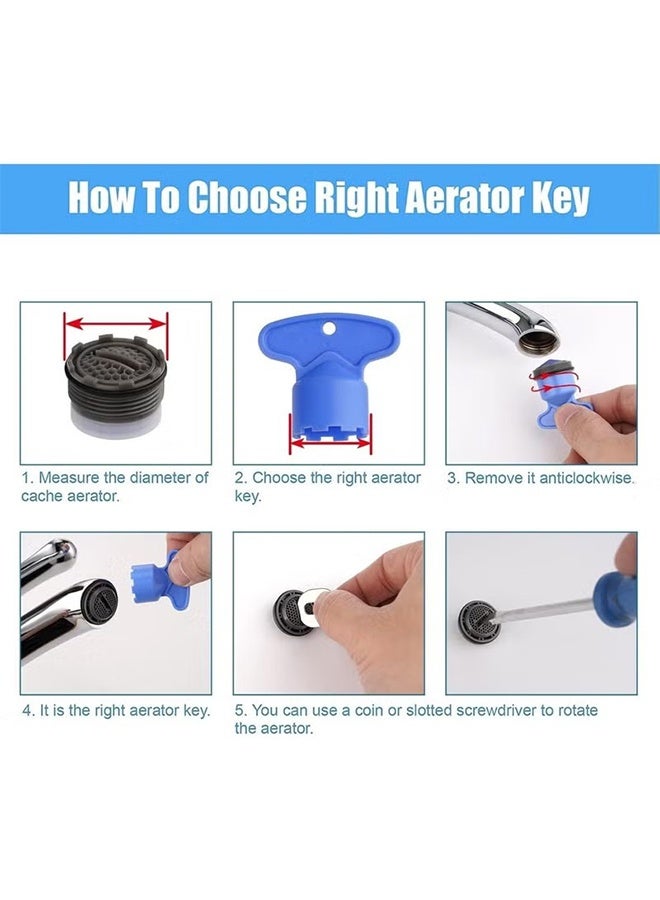 How To Choose Right Aerator Key

1. Measure the diameter of cache aerator.

2. Choose the right aerator key.

3. Remove it anticlockwise.

4. It is the right aerator key.

5. You can use a coin or slotted screwdriver to rotate the aerator.