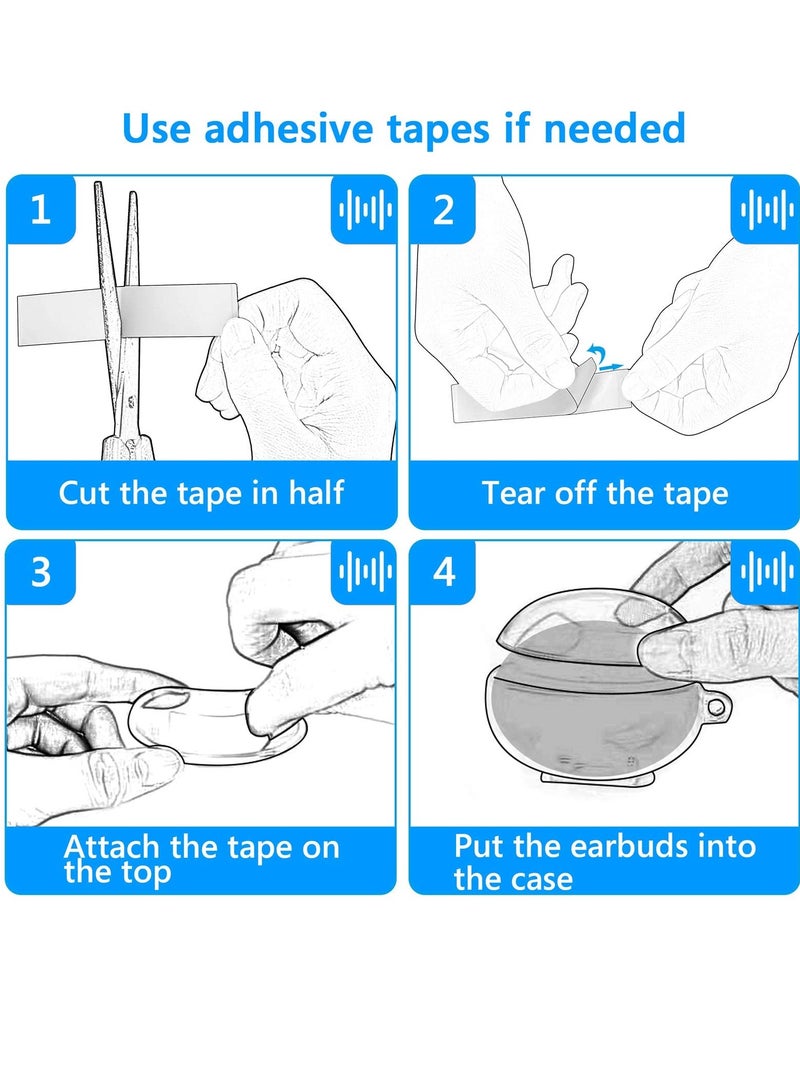 Use adhesive tapes if needed

1

Cut the tape in half

2

Tear off the tape

3

Attach the tape on the top

4

Put the earbuds into the case