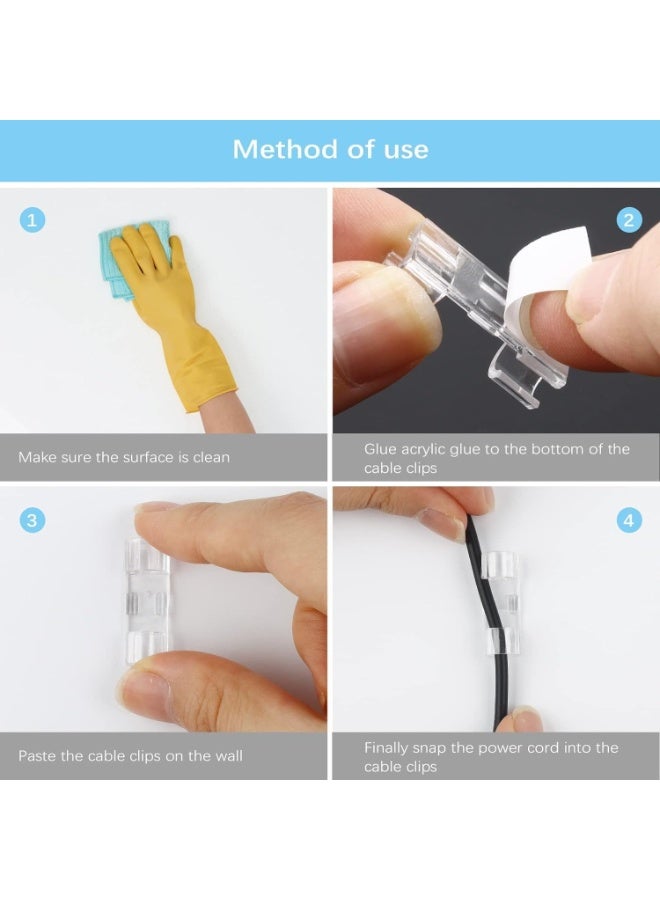 Method of use

1

Make sure the surface is clean

2

Glue acrylic glue to the bottom of the cable clips

3

Paste the cable clips on the wall

4

Finally snap the power cord into the cable clips