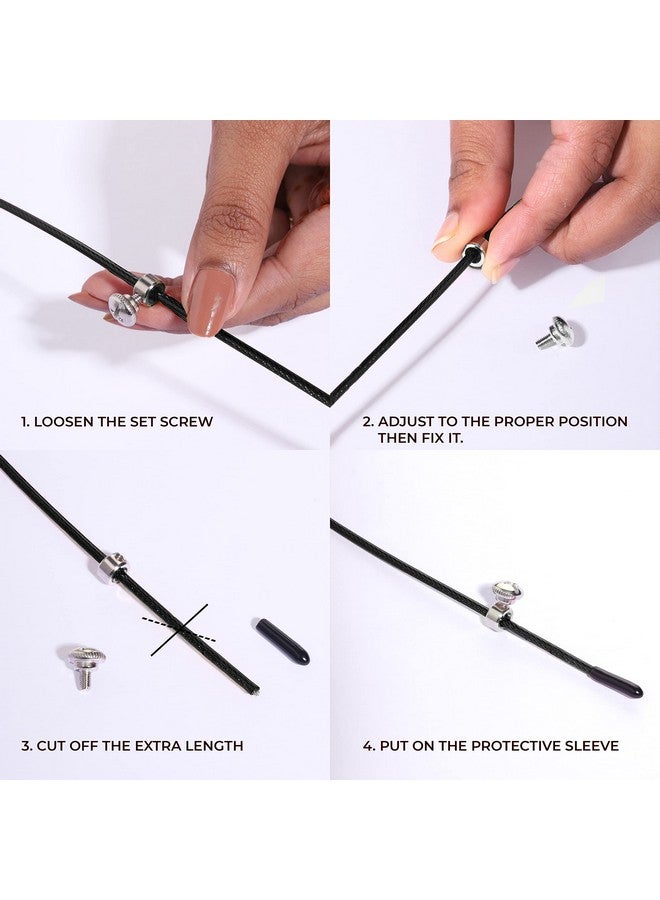 1. LOOSEN THE SET SCREW

2. ADJUST TO THE PROPER POSITION THEN FIX IT.

3. CUT OFF THE EXTRA LENGTH

4. PUT ON THE PROTECTIVE SLEEVE