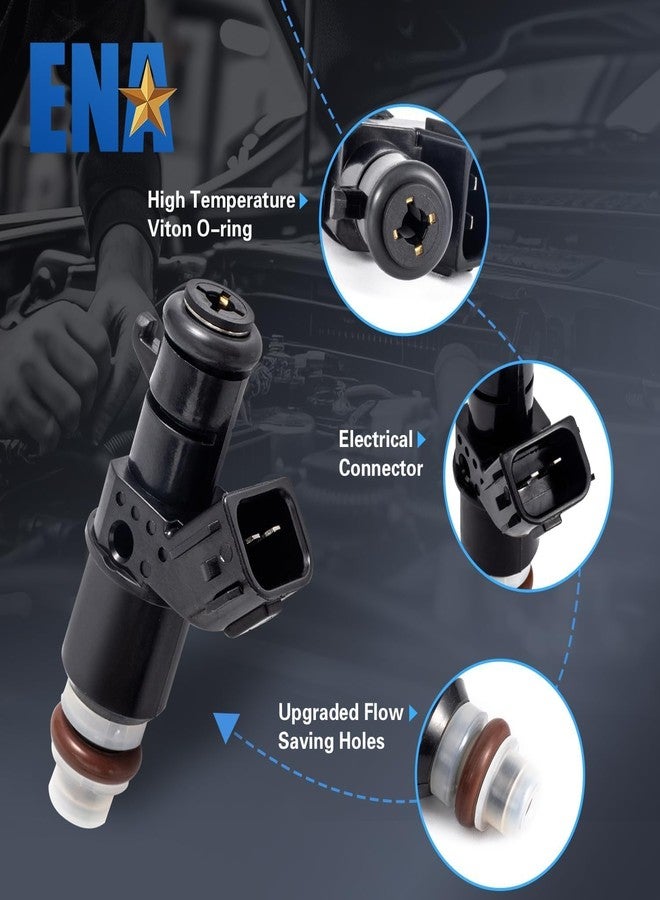 ENA

High Temperature Viton O-ring

Electrical Connector

Upgraded Flow Saving Holes