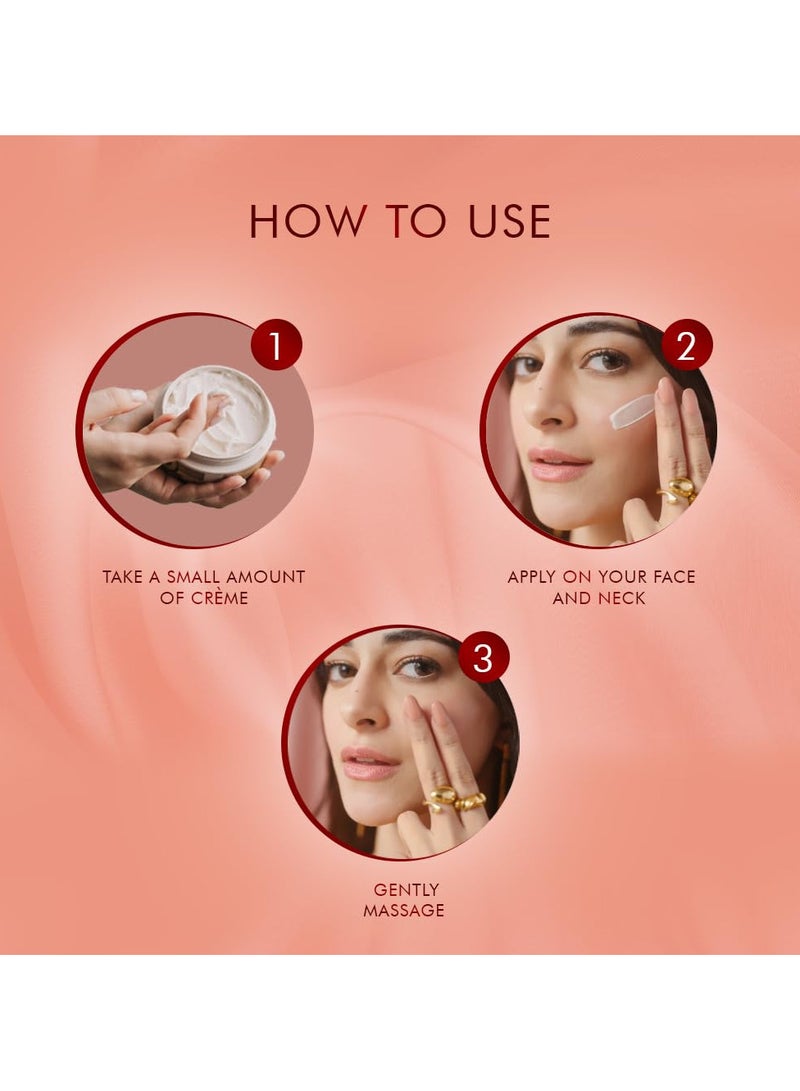 HOW TO USE

1

TAKE A SMALL AMOUNT OF CRÈME

2

APPLY ON YOUR FACE AND NECK

3

GENTLY MASSAGE