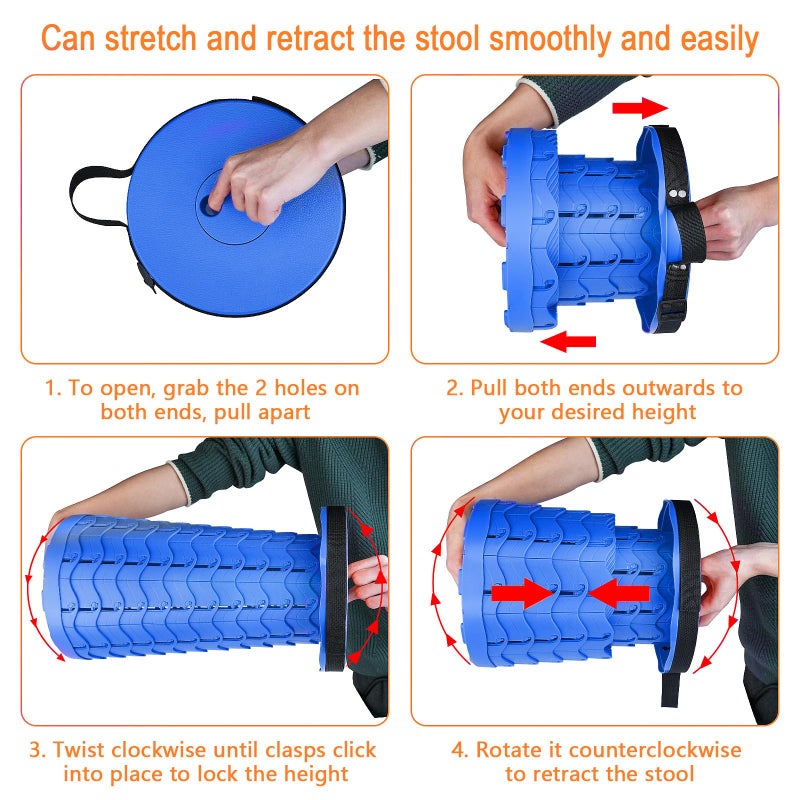 Can stretch and retract the stool smoothly and easily

1. To open, grab the 2 holes on both ends, pull apart

2. Pull both ends outwards to your desired height

3. Twist clockwise until clasps click into place to lock the height

4. Rotate it counterclockwise to retract the stool