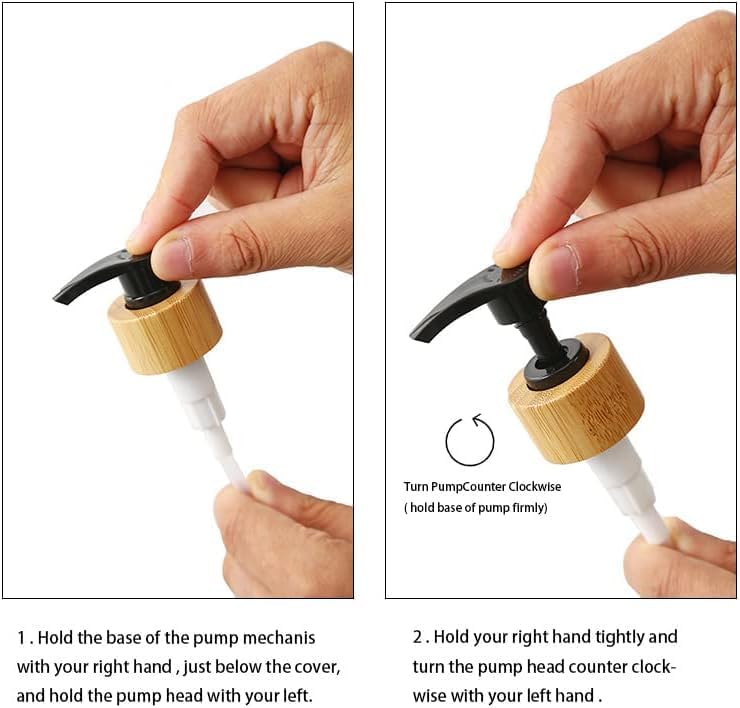 Turn PumpCounter Clockwise
( hold base of pump firmly)

1 . Hold the base of the pump mechanis with your right hand , just below the cover, and hold the pump head with your left.

2 . Hold your right hand tightly and turn the pump head counter clockwise with your left hand .