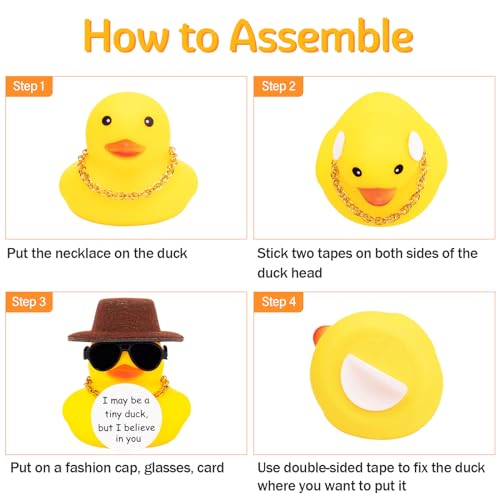 How to Assemble

Step 1

Put the necklace on the duck

Step 2

Stick two tapes on both sides of the duck head

Step 3

I may be a tiny duck, but I believe in you

Put on a fashion cap, glasses, card

Step 4

Use double-sided tape to fix the duck where you want to put it