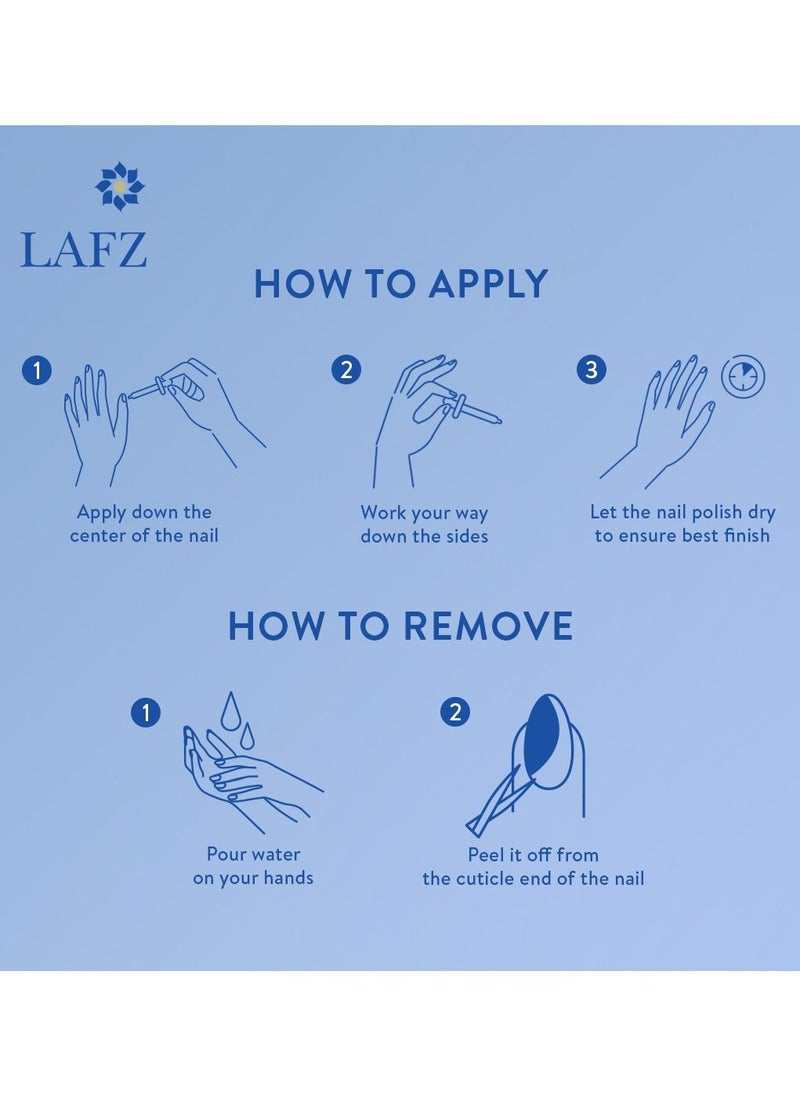 LAFZ

HOW TO APPLY

1
Apply down the center of the nail

2
Work your way down the sides

3
Let the nail polish dry to ensure best finish

HOW TO REMOVE

1
Pour water on your hands

2
Peel it off from the cuticle end of the nail