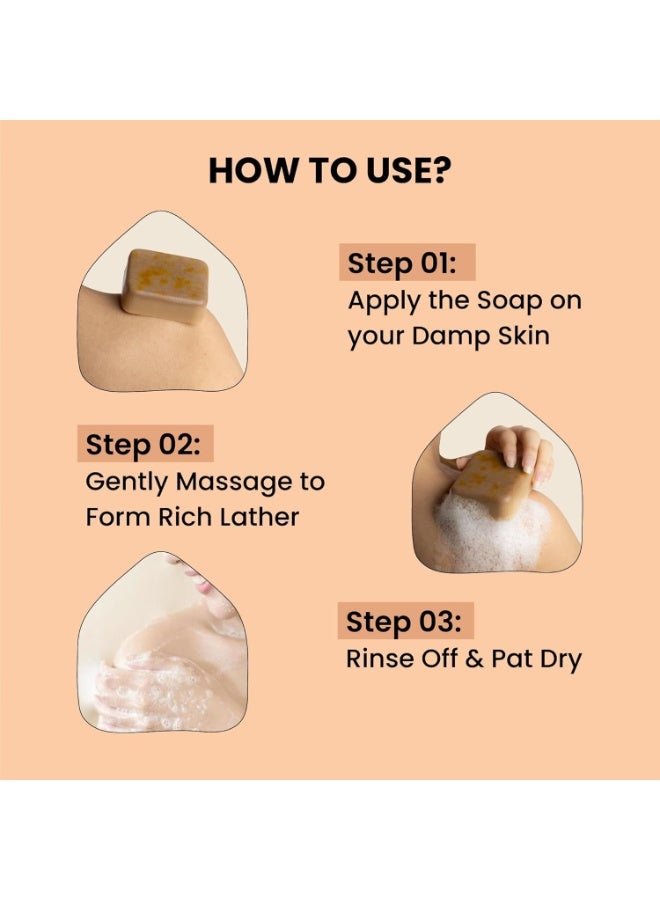 HOW TO USE?

Step 01:
Apply the Soap on your Damp Skin

Step 02:
Gently Massage to Form Rich Lather

Step 03:
Rinse Off & Pat Dry