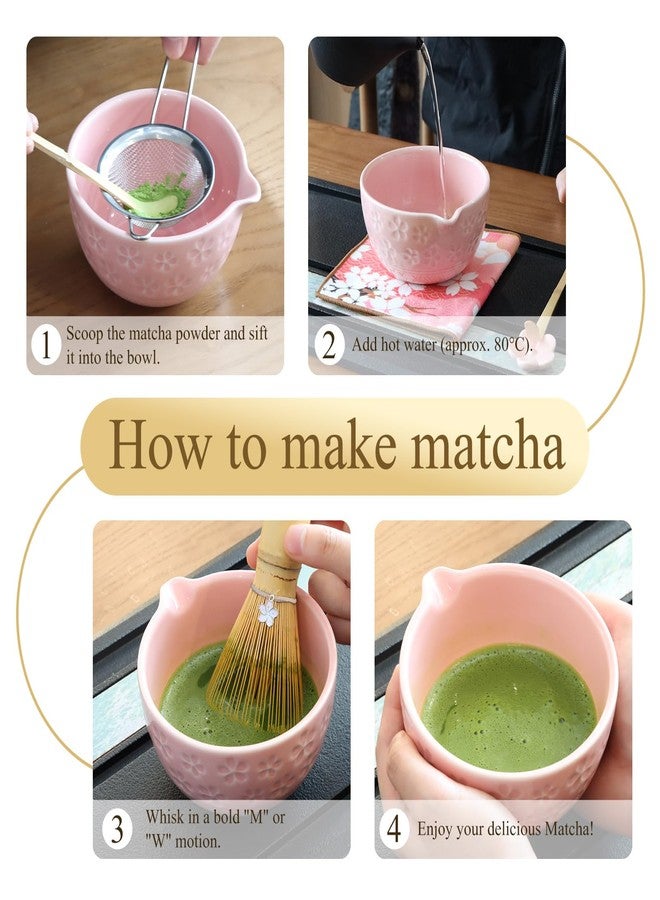 1 Scoop the matcha powder and sift it into the bowl.

2 Add hot water (approx. 80°C).

How to make matcha

3 Whisk in a bold "M" or "W" motion.

4 Enjoy your delicious Matcha!