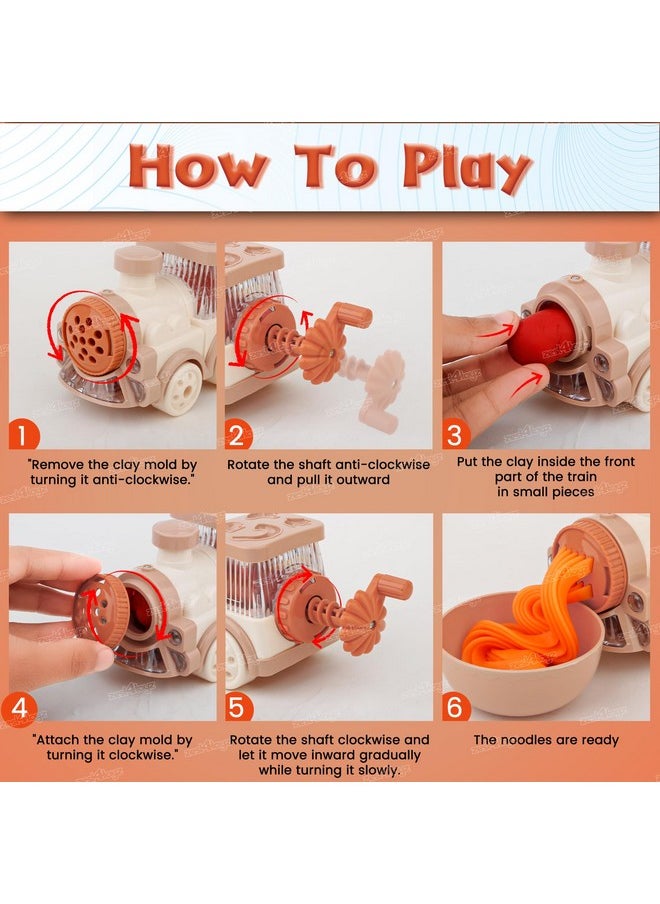 How To Play

1
"Remove the clay mold by turning it anti-clockwise."

2
Rotate the shaft anti-clockwise and pull it outward

3
Put the clay inside the front part of the train in small pieces

4
"Attach the clay mold by turning it clockwise."

5
Rotate the shaft clockwise and let it move inward gradually while turning it slowly.

6
The noodles are ready