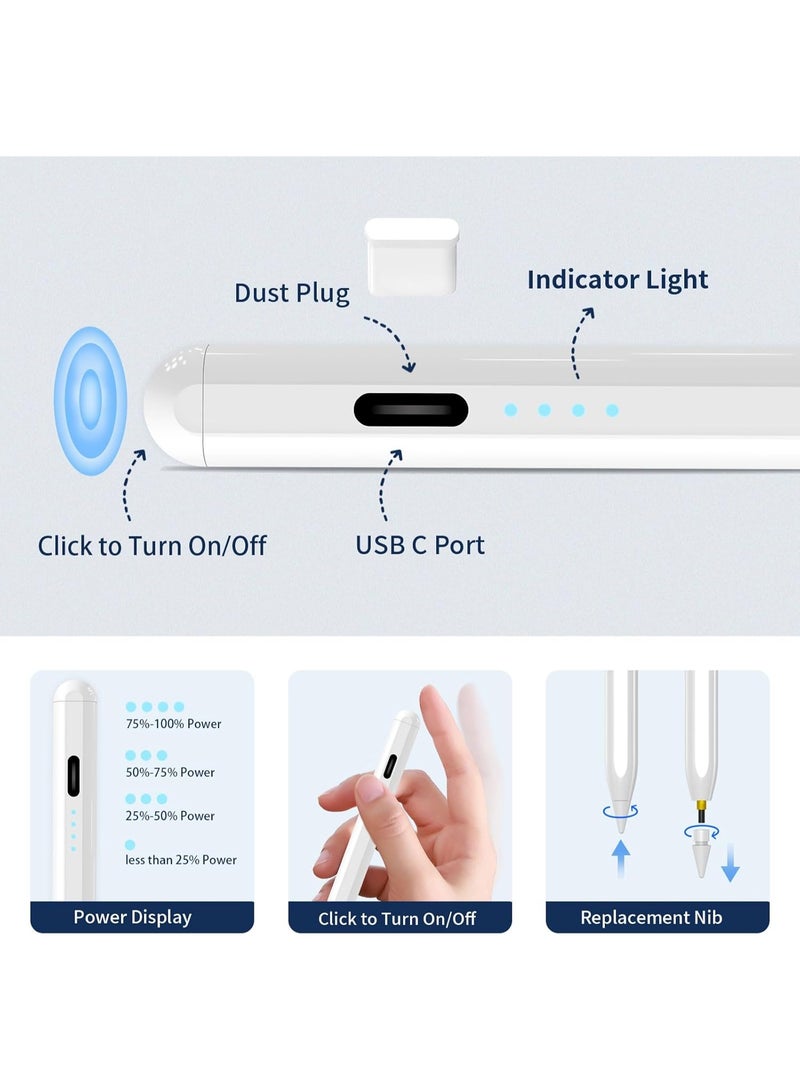 Dust Plug

Indicator Light

Click to Turn On/Off

USB C Port

75%-100% Power

50%-75% Power

25%-50% Power

less than 25% Power

Power Display

Click to Turn On/Off

Replacement Nib