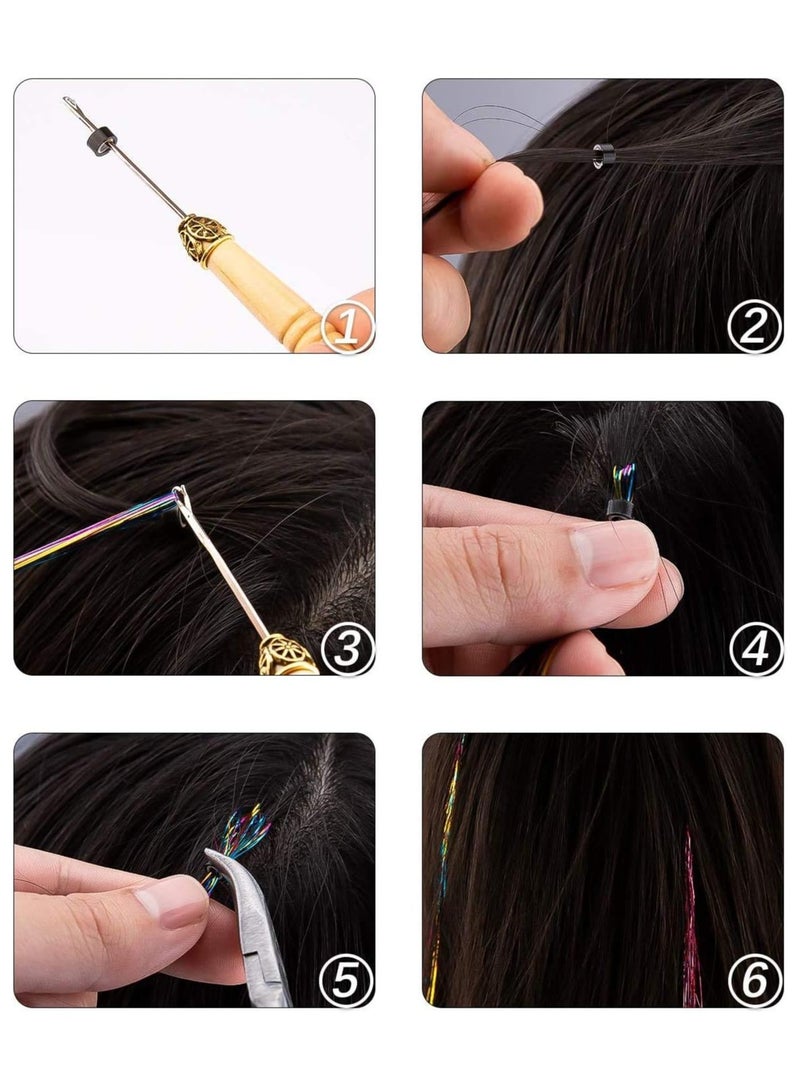 1
2
3
4
5
6