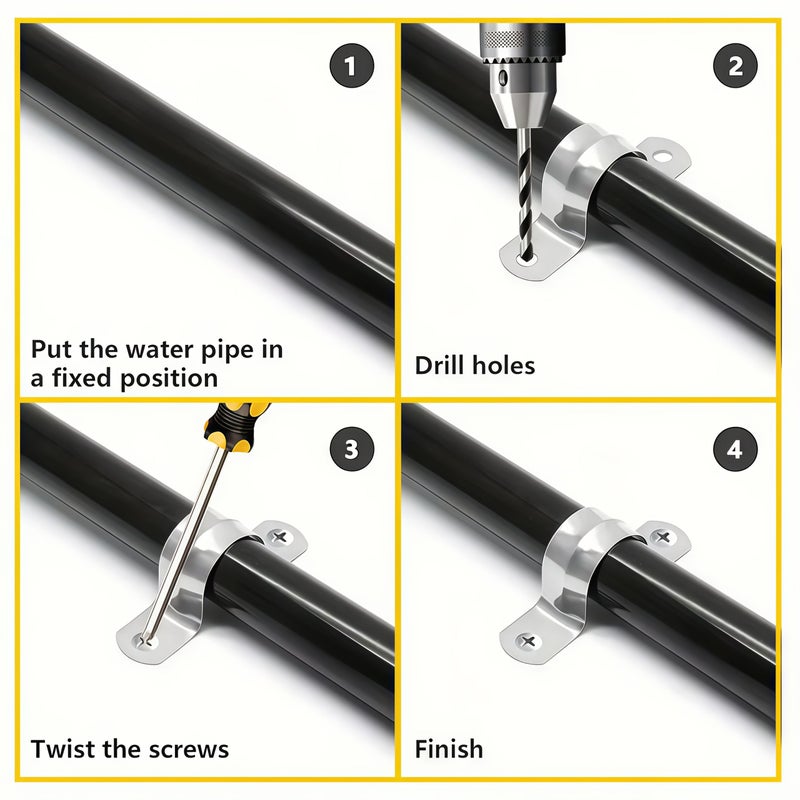 1

Put the water pipe in a fixed position

2

Drill holes

3

Twist the screws

4

Finish