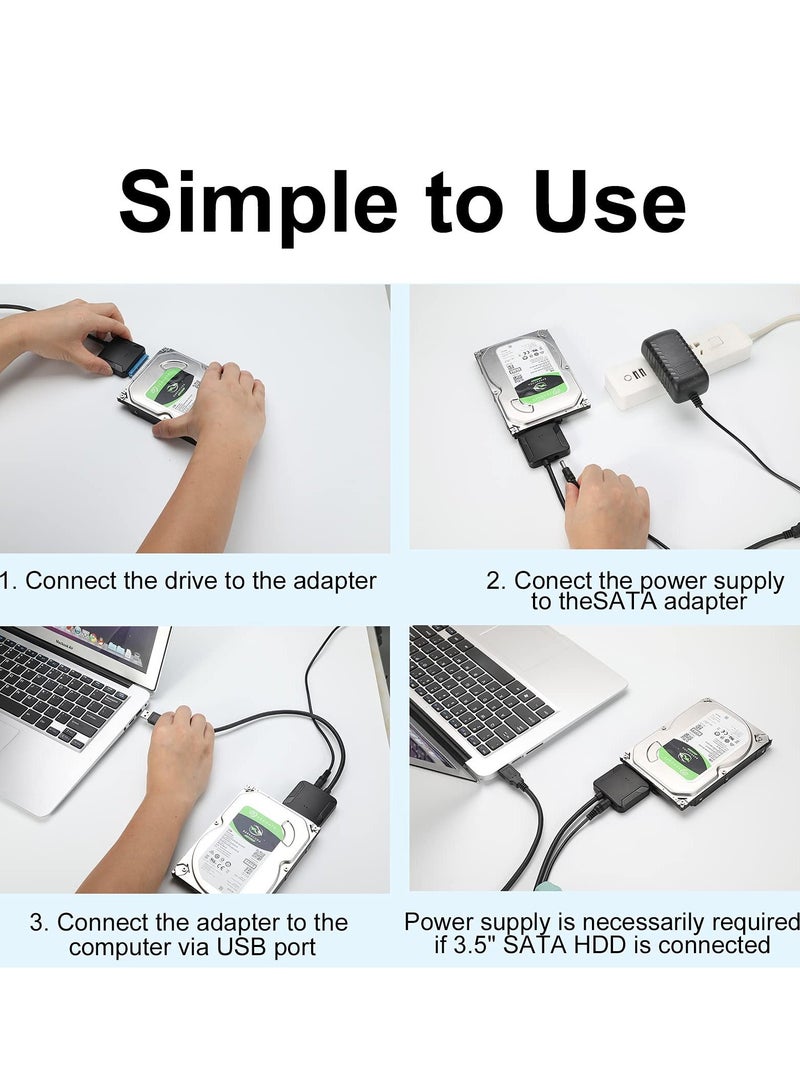 Simple to Use

1. Connect the drive to the adapter

2. Conect the power supply to theSATA adapter

3. Connect the adapter to the computer via USB port

Power supply is necessarily required if 3.5" SATA HDD is connected